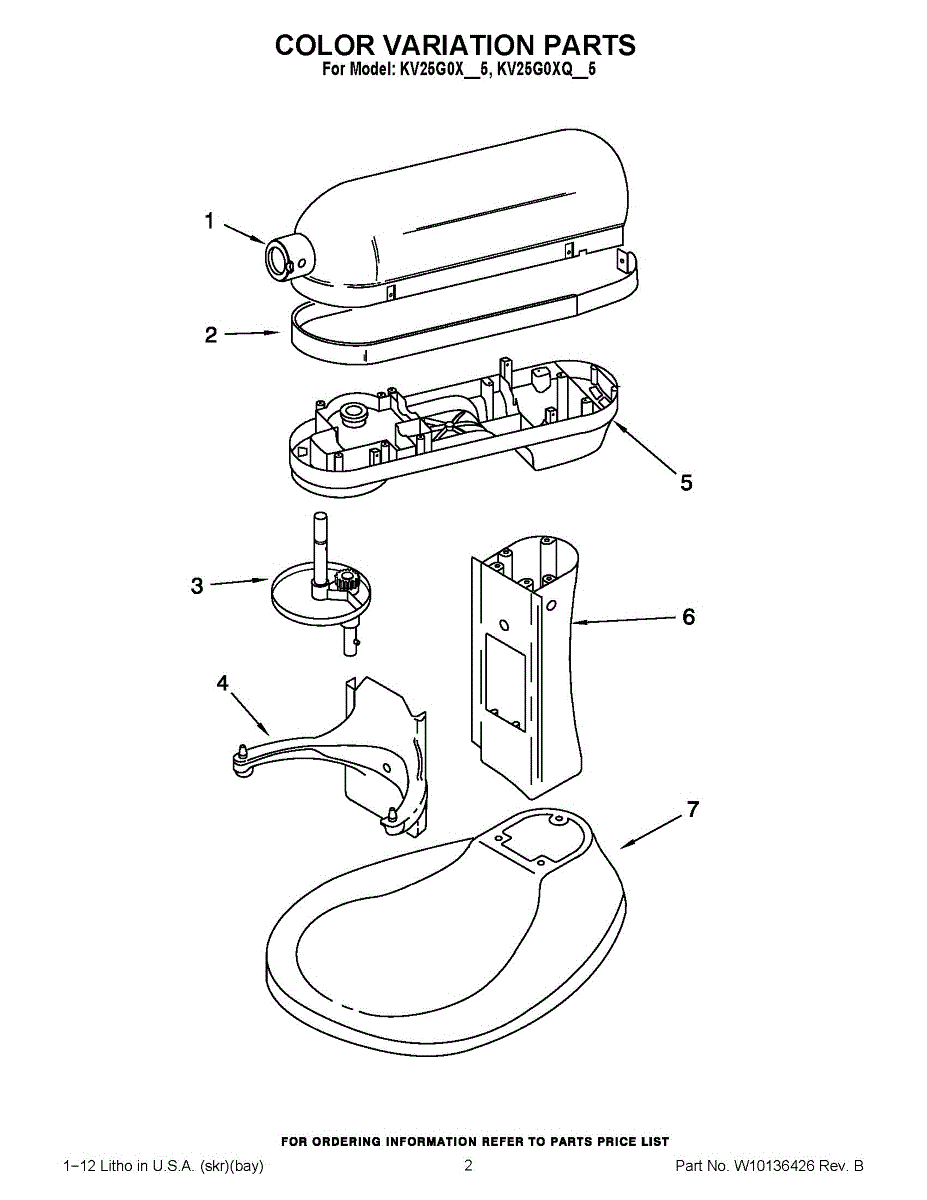 COLOR VARIATION PARTS
For Model: KV25G0X__5, KV25G0XQ__5

1
2
5
3
6
4
7

FOR ORDERING INFORMATION REFER TO PARTS PRICE LIST
1−12 Litho in U.S.A. (skr)(bay)
2
Part No. W10136426 Rev. B