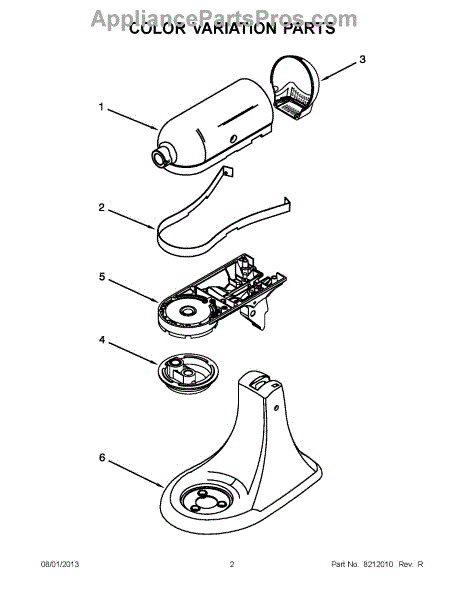 AppliancePartsPros.com
COLOR VARIATION PARTS

3
1
2
5
4
6

08/01/2013
2
Part No. 8212010 Rev. R