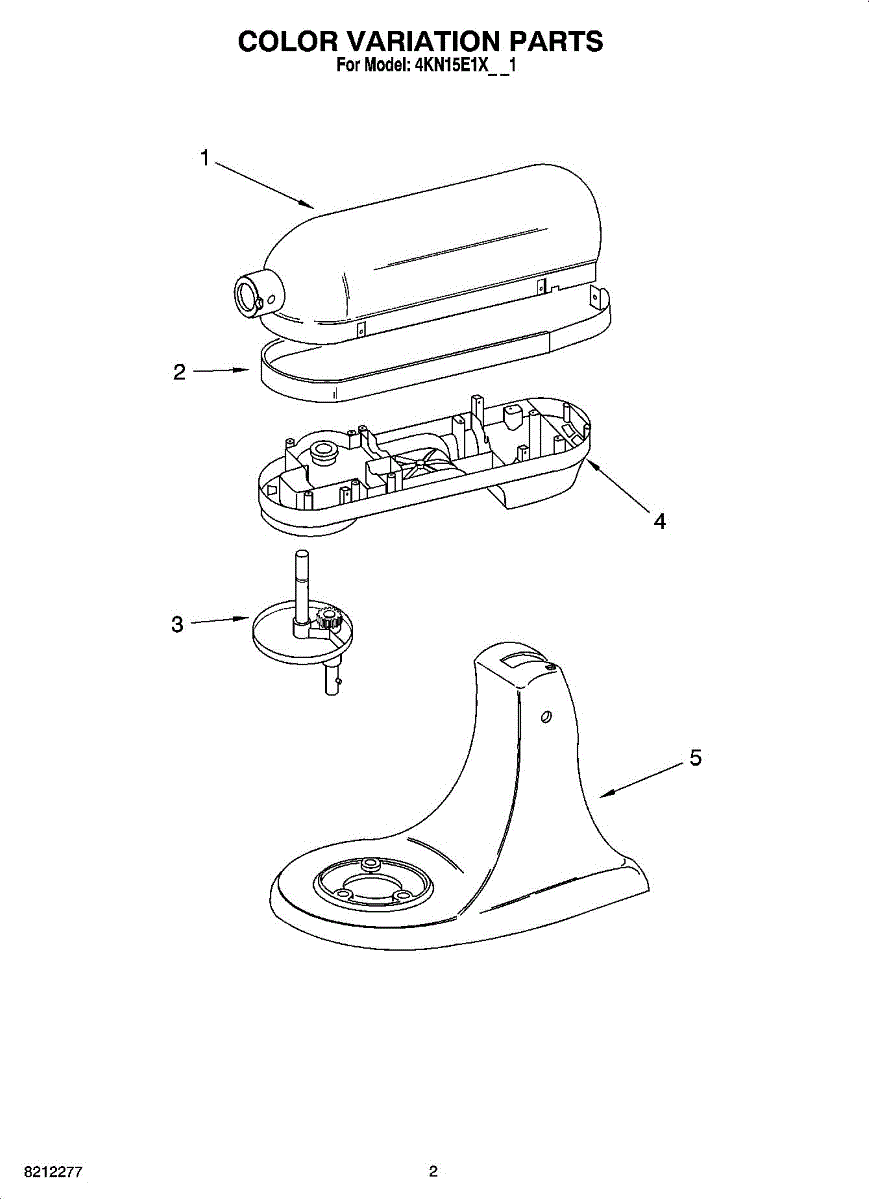 COLOR VARIATION PARTS
For Model: 4KN15E1X_ _1

1

2

4

3

5

8212277

2