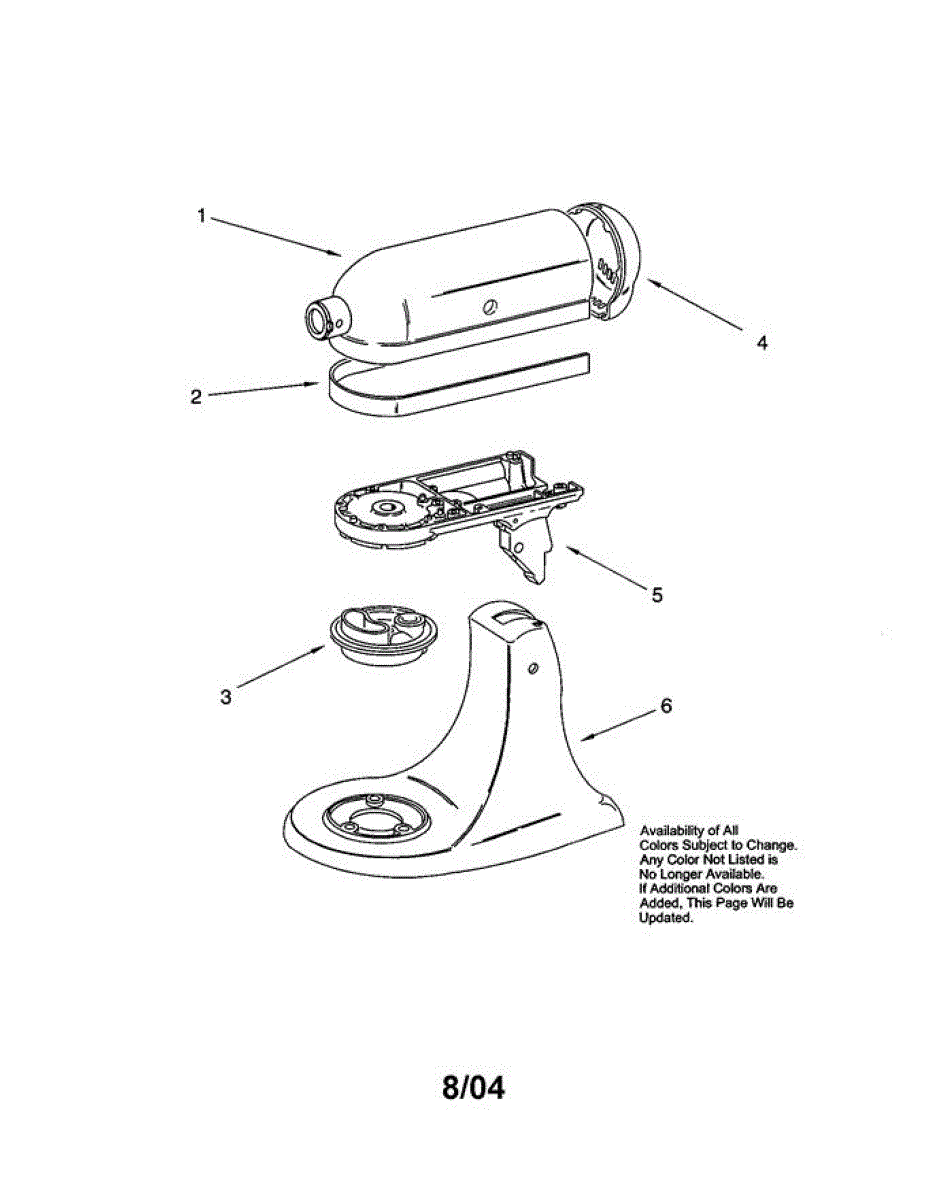 1

4

2

5

3

6

Availability of All Colors Subject to Change. Any Color Not Listed is No Longer Available. If Additional Colors Are Added, This Page Will Be Updated.

8/04