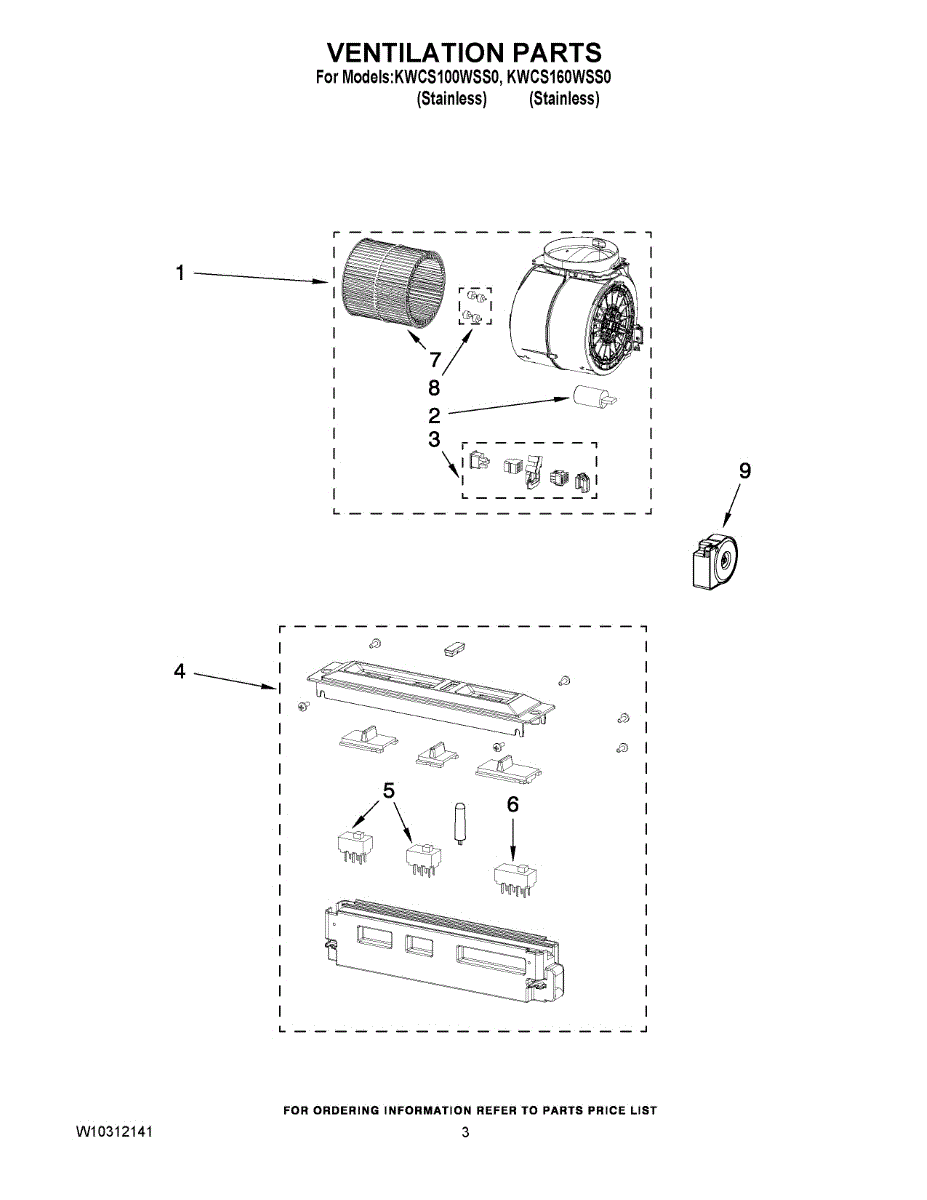 VENTILATION PARTS
For Models:KWCS100WSS0, KWCS160WSS0
(Stainless) (Stainless)

1
7
8
2
3
9
4
5
6

FOR ORDERING INFORMATION REFER TO PARTS PRICE LIST
W10312141
3