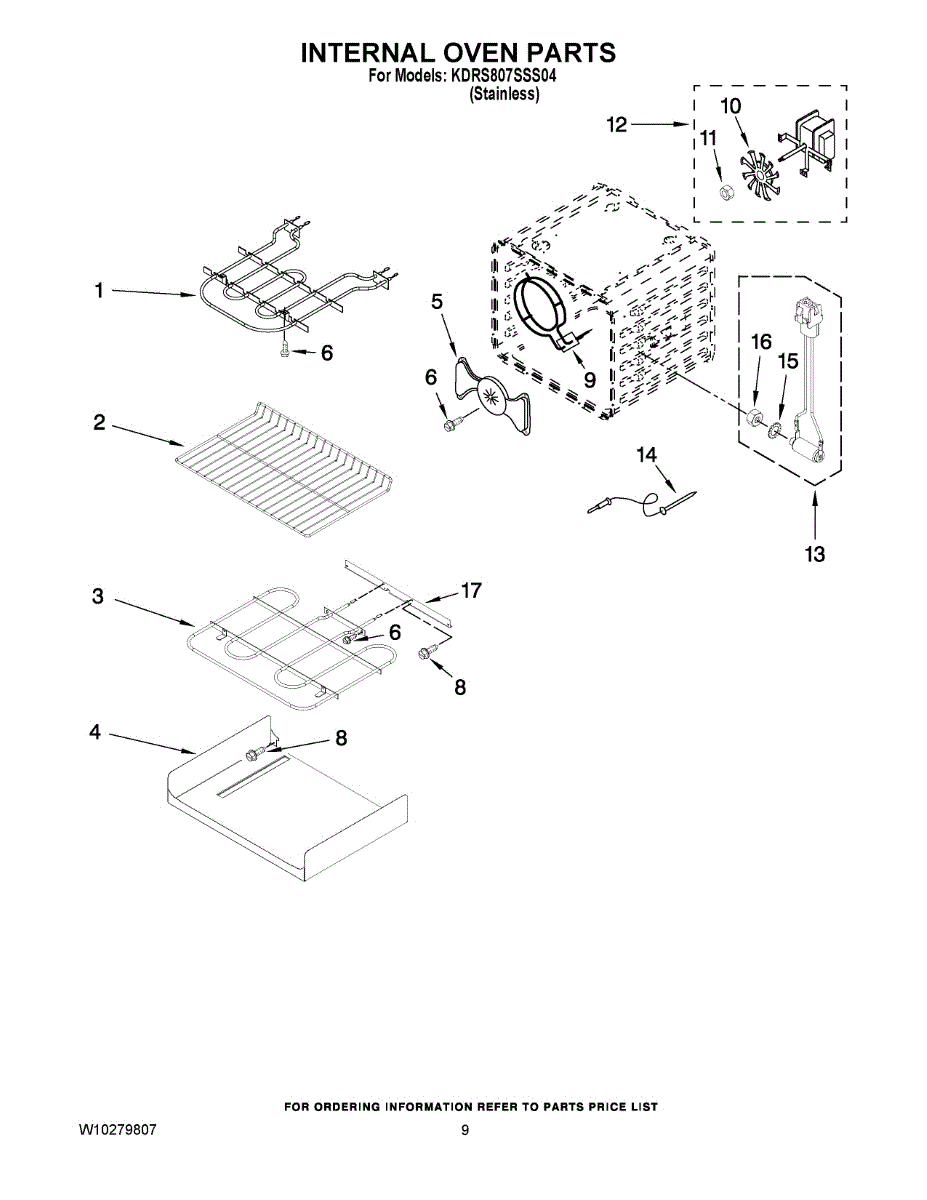 INTERNAL OVEN PARTS
For Models: KDRS807SSS04
(Stainless)

12
10
11
1
6
5
6
9
16
15
2
14
13
3
17
6
8
4
8

FOR ORDERING INFORMATION REFER TO PARTS PRICE LIST
W10279807
9