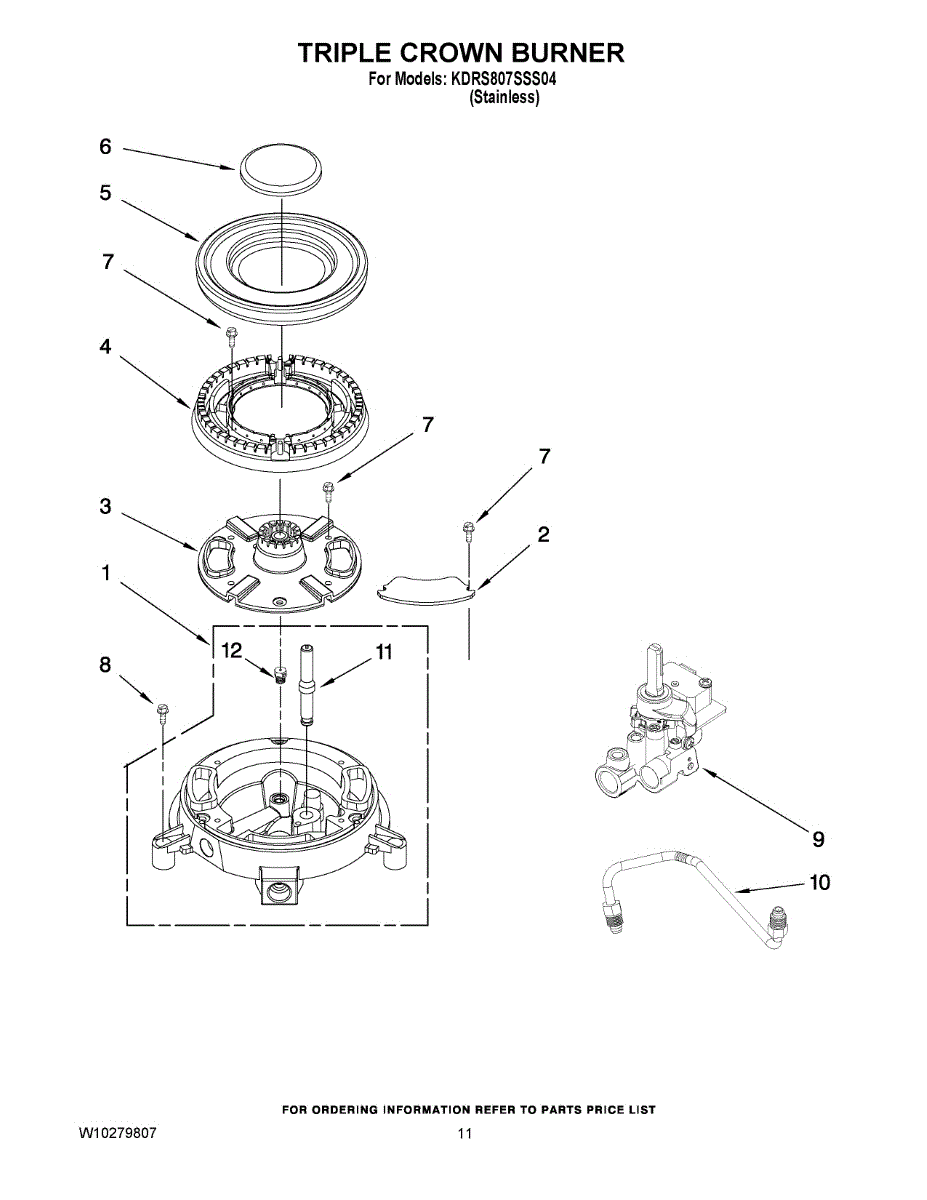 TRIPLE CROWN BURNER
For Models: KDRS807SSS04
(Stainless)

6
5
7
4
7
7
3
2
1
12
11
8
9
10

FOR ORDERING INFORMATION REFER TO PARTS PRICE LIST

W10279807

11