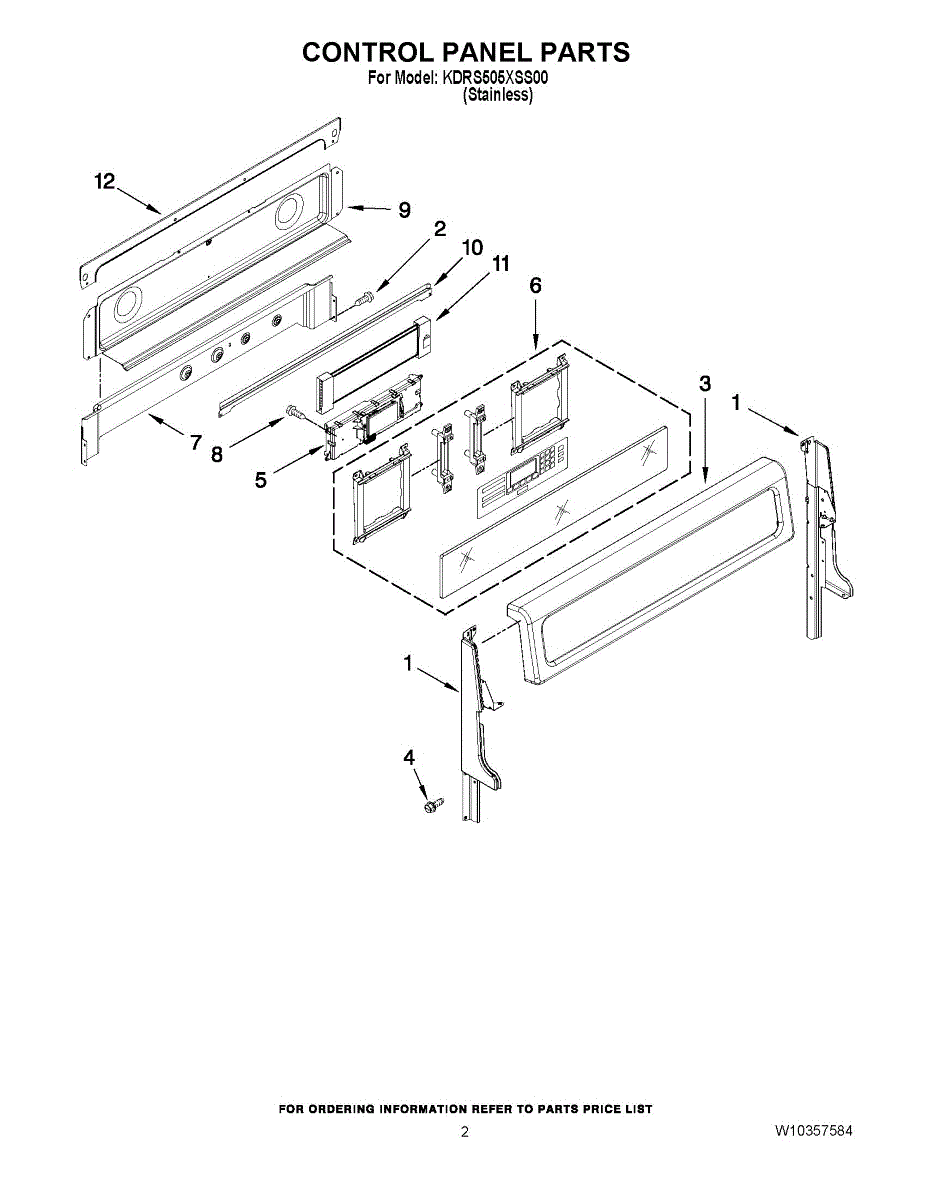 CONTROL PANEL PARTS
For Model: KDRS505XSS00
(Stainless)

12
9
2
10
11
6
3
1
7
8
5
1
4

FOR ORDERING INFORMATION REFER TO PARTS PRICE LIST

2

W10357584