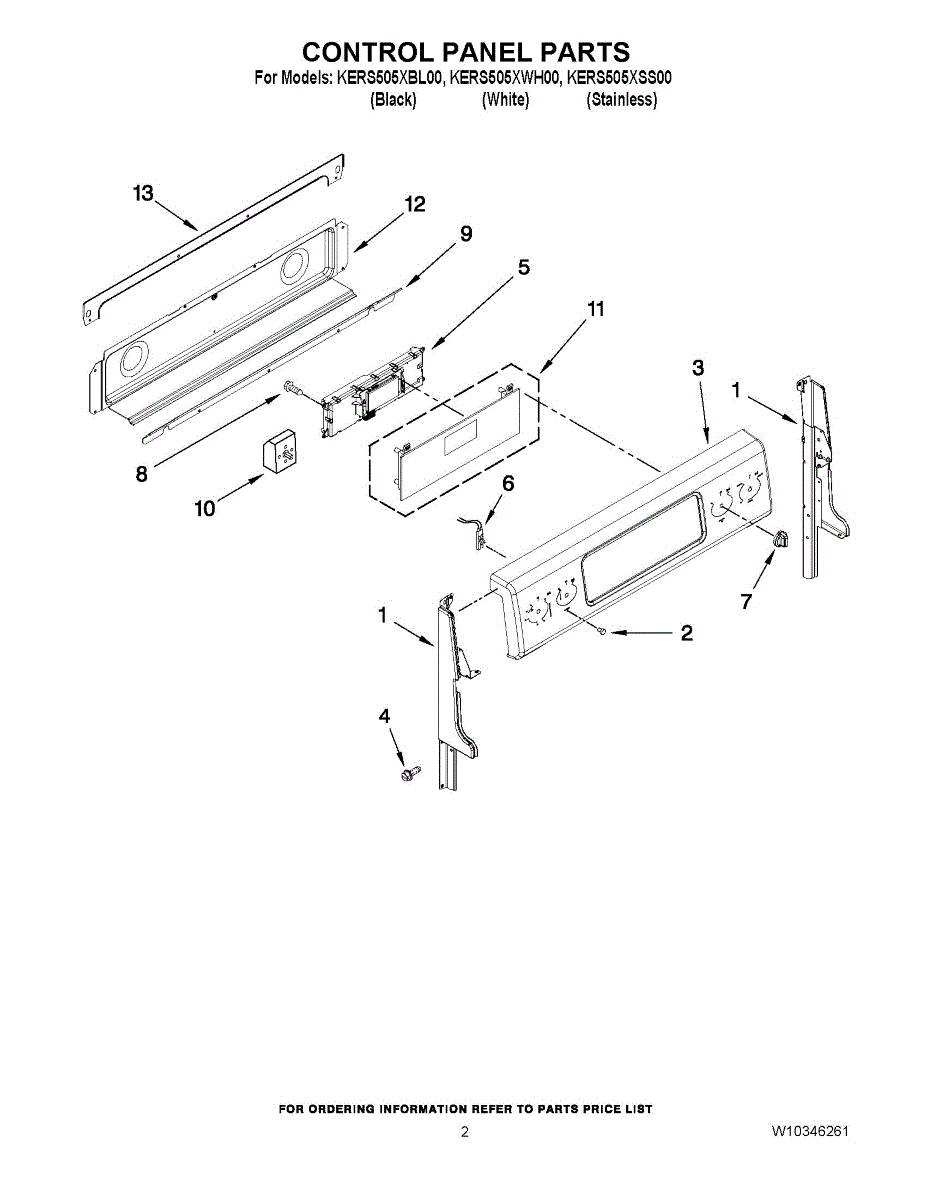 CONTROL PANEL PARTS
For Models: KERS505XBL00, KERS505XWH00, KERS505XSS00
(Black) (White) (Stainless)

13
12
9
5
11
3
1
8
10
6
7
1
2
4

FOR ORDERING INFORMATION REFER TO PARTS PRICE LIST
2
W10346261