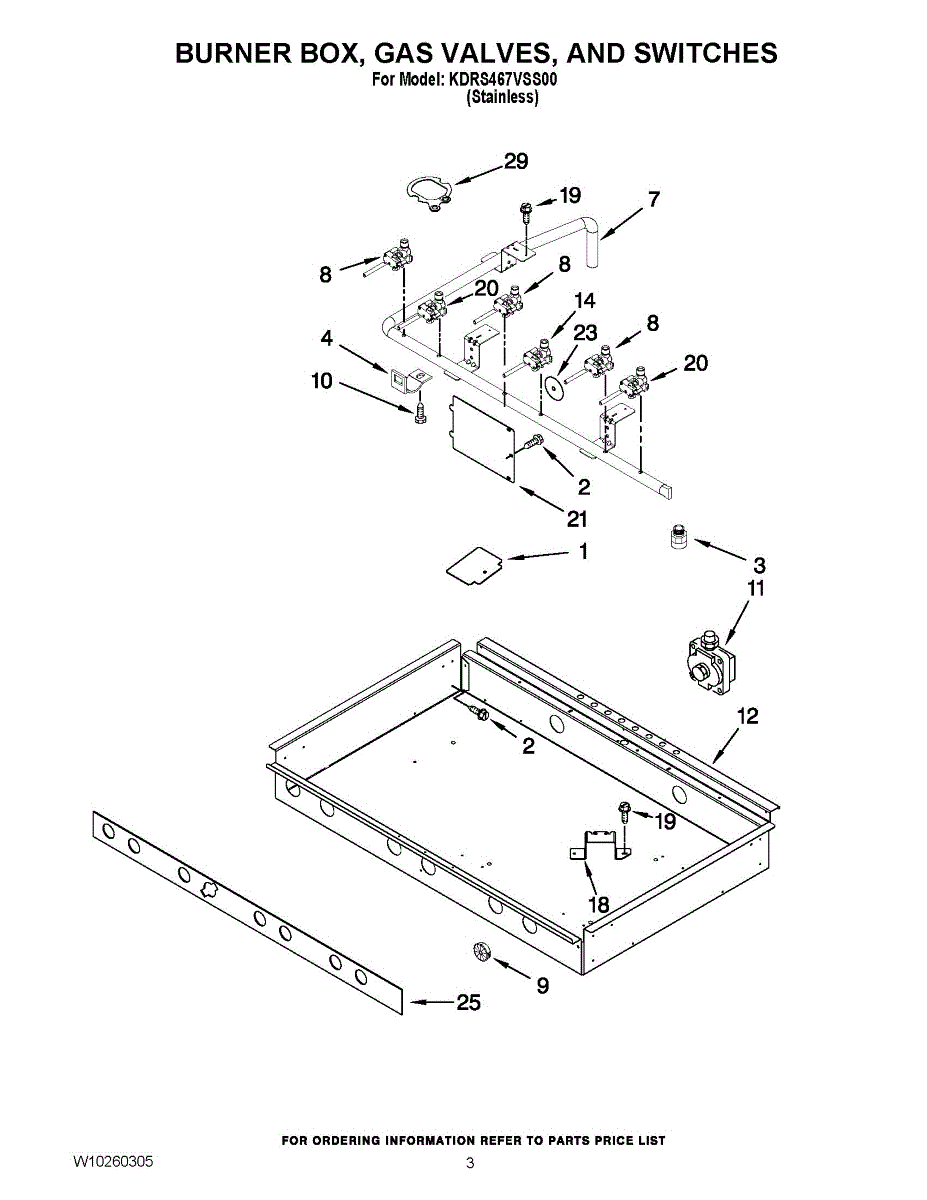 BURNER BOX, GAS VALVES, AND SWITCHES
For Model: KDRS467VSS00
(Stainless)

29
19
7
8
8
20
14
4
23
8
20
10
2
21
1
3
11
12
2
19
18
9
25

FOR ORDERING INFORMATION REFER TO PARTS PRICE LIST

W10260305

3