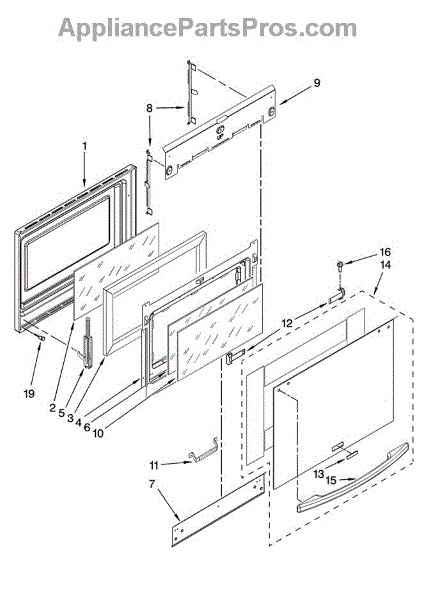 AppliancePartsPros.com

9
8
1
16
14
12
19
2
5
3
4
6
10
11
7
13
15