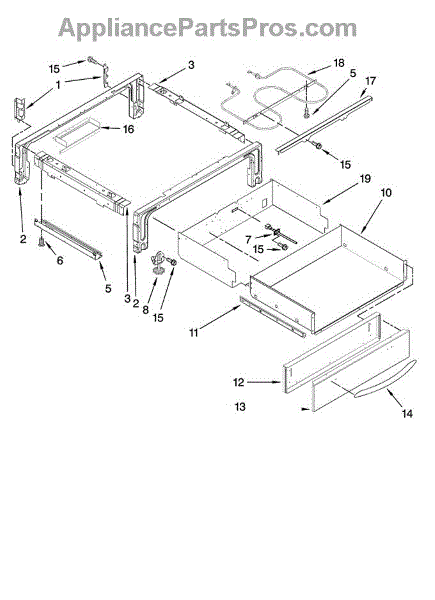 AppliancePartsPros.com

15
1
3
18
5
17
16
15
19
10
2
7
15
6
5
3
2
8
15
11
12
13
14