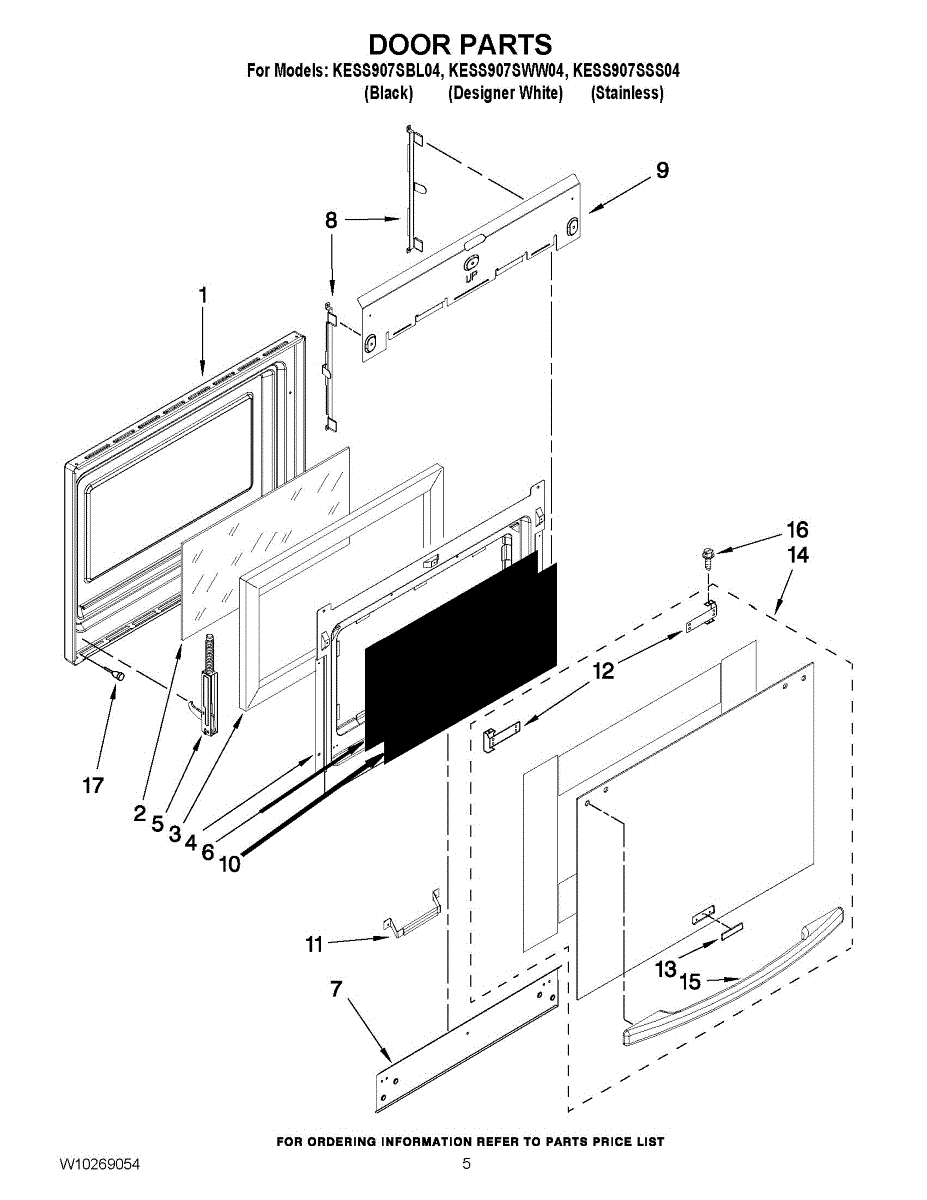 DOOR PARTS
For Models: KESS907SBL04, KESS907SWW04, KESS907SSS04
(Black) (Designer White) (Stainless)

9
8
UP
1
16
14
12
17
2
5
3
4
6
10
11
7
13
15

FOR ORDERING INFORMATION REFER TO PARTS PRICE LIST
W10269054
5