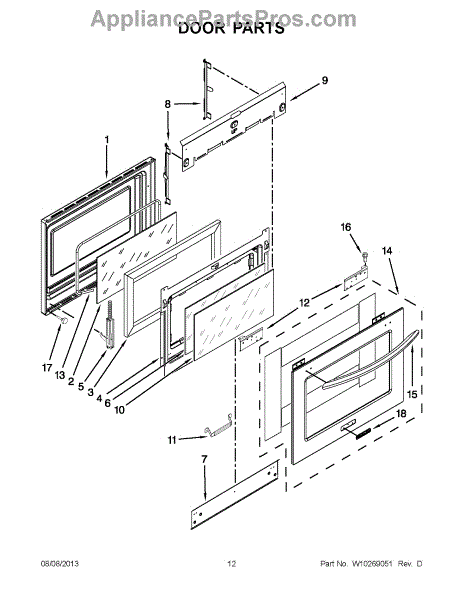 AppliancePartsPros.com
DOOR PARTS

9
8
1
16
14
12
17
13
2
5
3
4
6
10
15
18
11
7

08/08/2013 12 Part No. W10269051 Rev. D