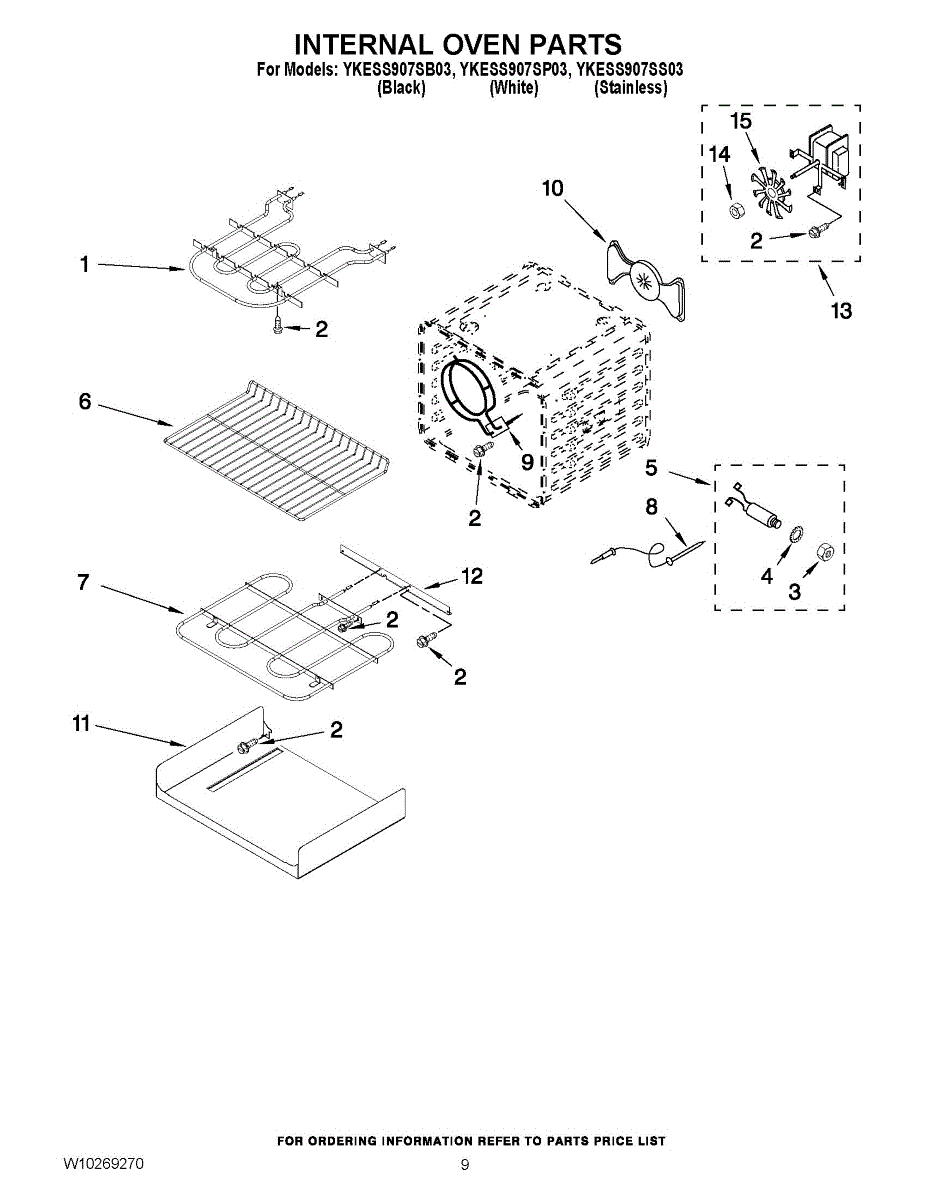 INTERNAL OVEN PARTS
For Models: YKESS907SB03, YKESS907SP03, YKESS907SS03
(Black) (White) (Stainless)

15
14
10
2
13
1
2
6
9
2
5
8
4
3
7
12
2
2
11
2

FOR ORDERING INFORMATION REFER TO PARTS PRICE LIST
W10269270
9