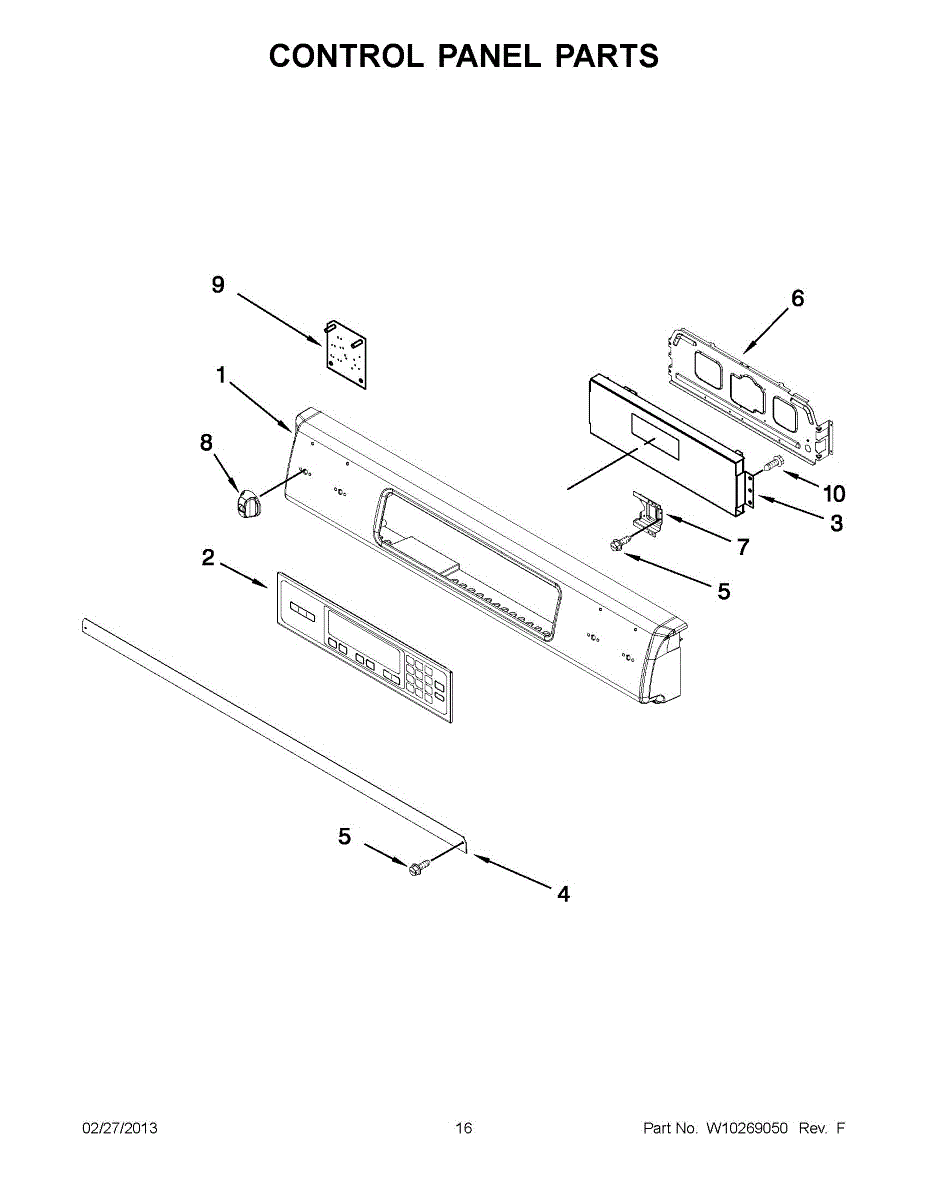 CONTROL PANEL PARTS

9

6

1

8

10

3

7

2

5

5

4

02/27/2013

16

Part No. W10269050 Rev. F