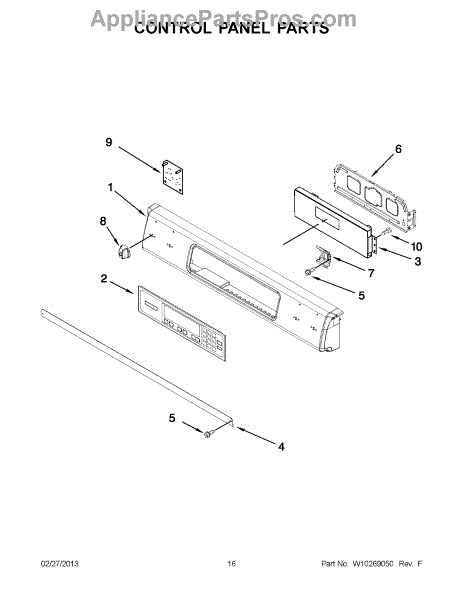 AppliancePartsPros.com
CONTROL PANEL PARTS

9
6
1
8
10
3
7
5
2
5
4

02/27/2013 16 Part No. W10269050 Rev. F