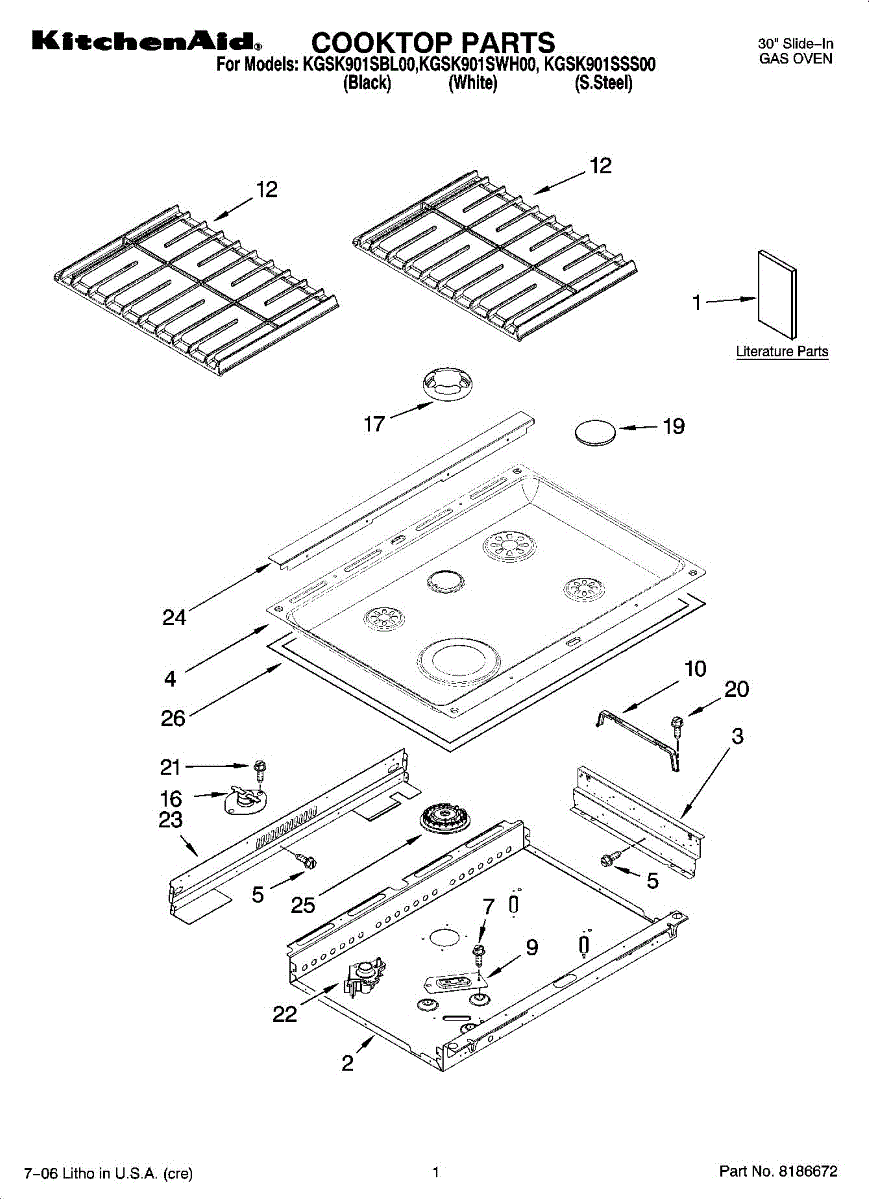 KitchenAid® COOKTOP PARTS

For Models: KGSK901SBL00,KGSK901SWH00, KGSK901SSS00
(Black) (White) (S.Steel)

30" Slide–In
GAS OVEN

12

12

1

Literature Parts

17

19

24

4

26

10

20

3

21

16

23

5

25

5

7

9

22

2

7–06 Litho in U.S.A. (cre)

1

Part No. 8186672