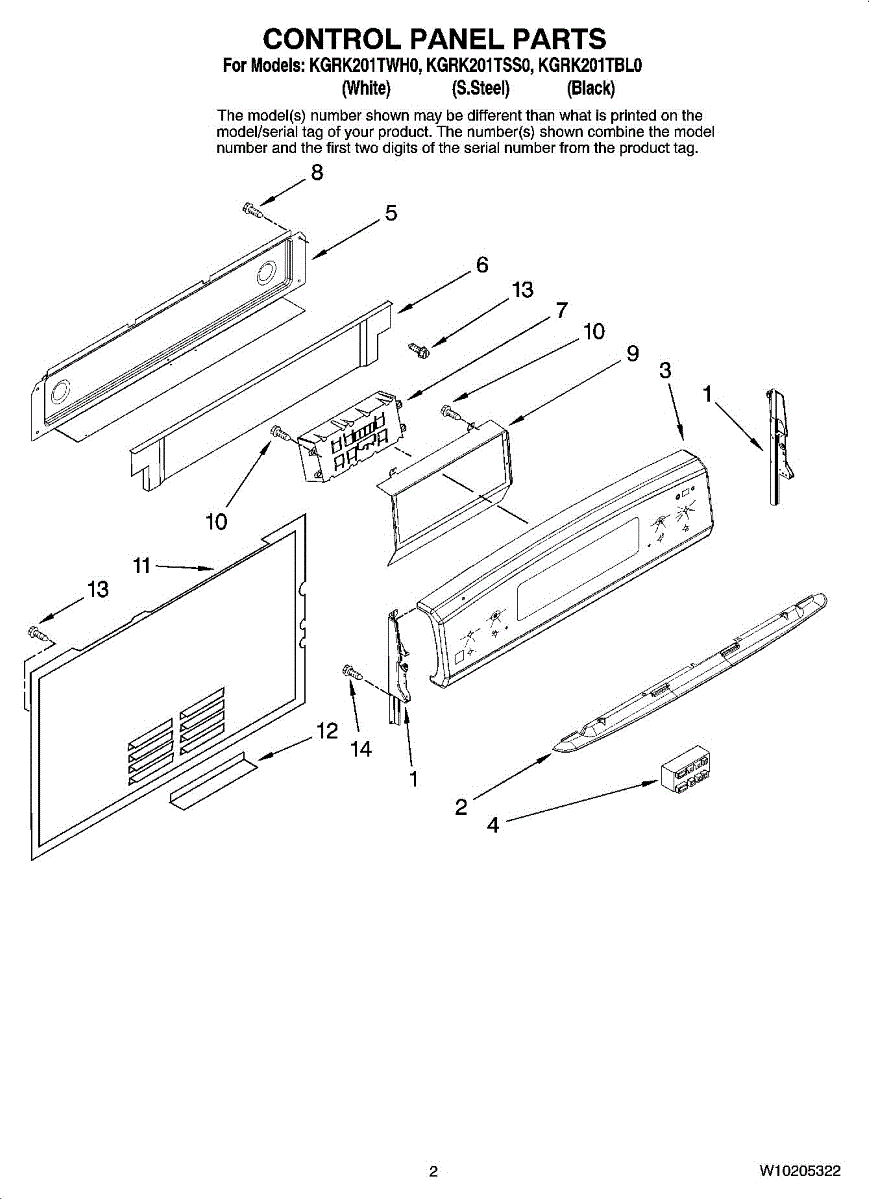 CONTROL PANEL PARTS

For Models: KGRK201TWH0, KGRK201TSS0, KGRK201TBL0
(White) (S.Steel) (Black)

The model(s) number shown may be different than what is printed on the model/serial tag of your product. The number(s) shown combine the model number and the first two digits of the serial number from the product tag.

8
5
6
13
7
10
9
3
1
10
11
13
12
14
1
2
4

2

W10205322