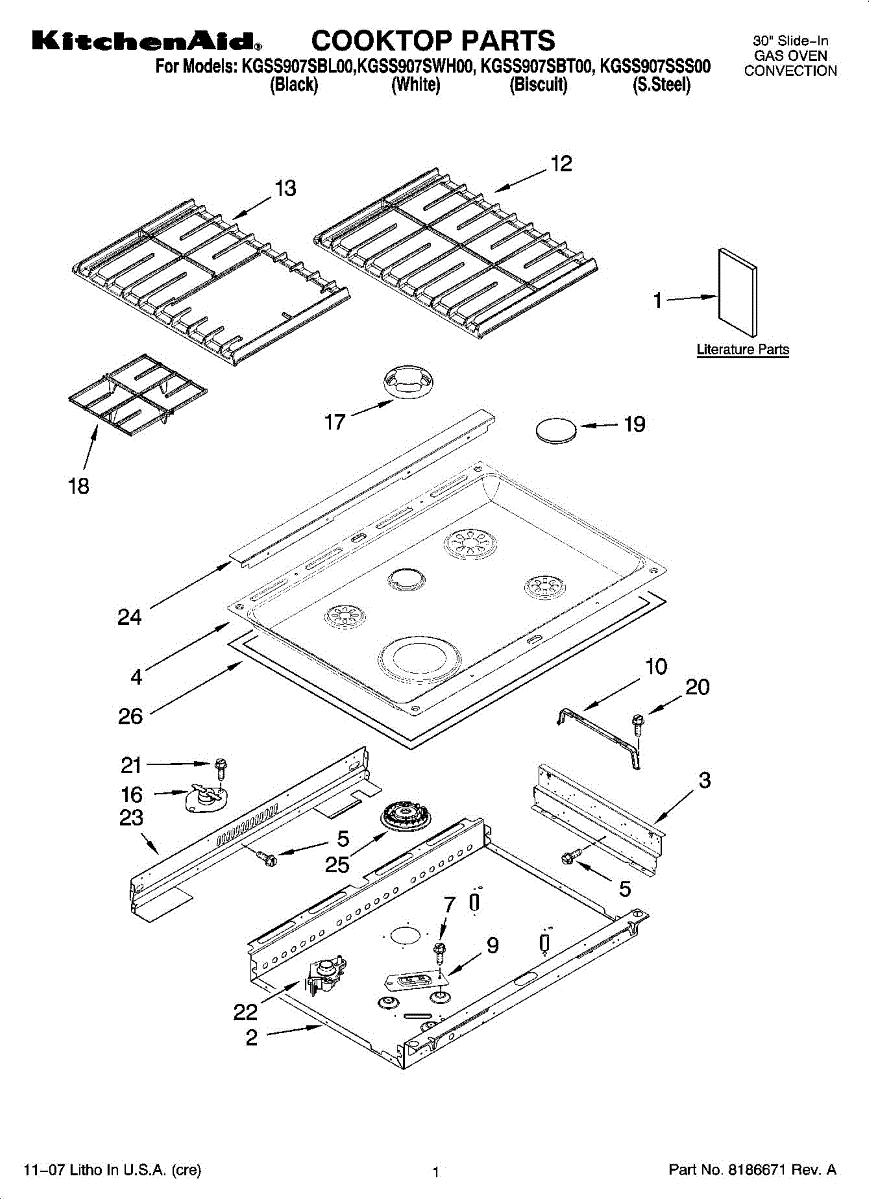 KitchenAid® COOKTOP PARTS

For Models: KGSS907SBL00,KGSS907SWH00, KGSS907SBT00, KGSS907SSS00
(Black) (White) (Biscuit) (S.Steel)

30" Slide-In
GAS OVEN
CONVECTION

13
12
1
Literature Parts
17
19
18
24
4
26
10
20
21
16
23
5
25
3
5
7
9
22
2

11-07 Litho In U.S.A. (cre)
1
Part No. 8186671 Rev. A