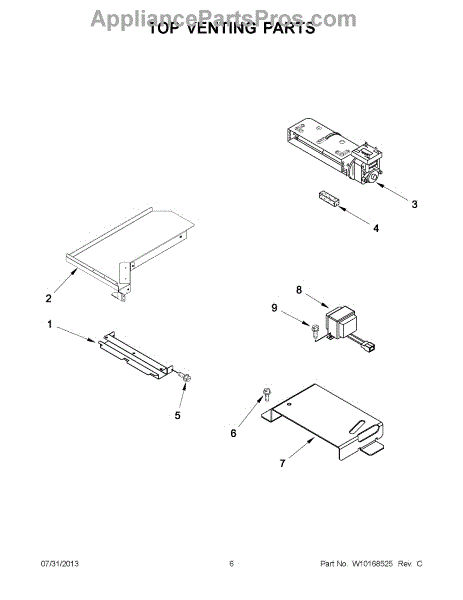 AppliancePartsPros.com
TOP VENTING PARTS

3
4
2
8
9
1
5
6
7

07/31/2013 6 Part No. W10168525 Rev. C