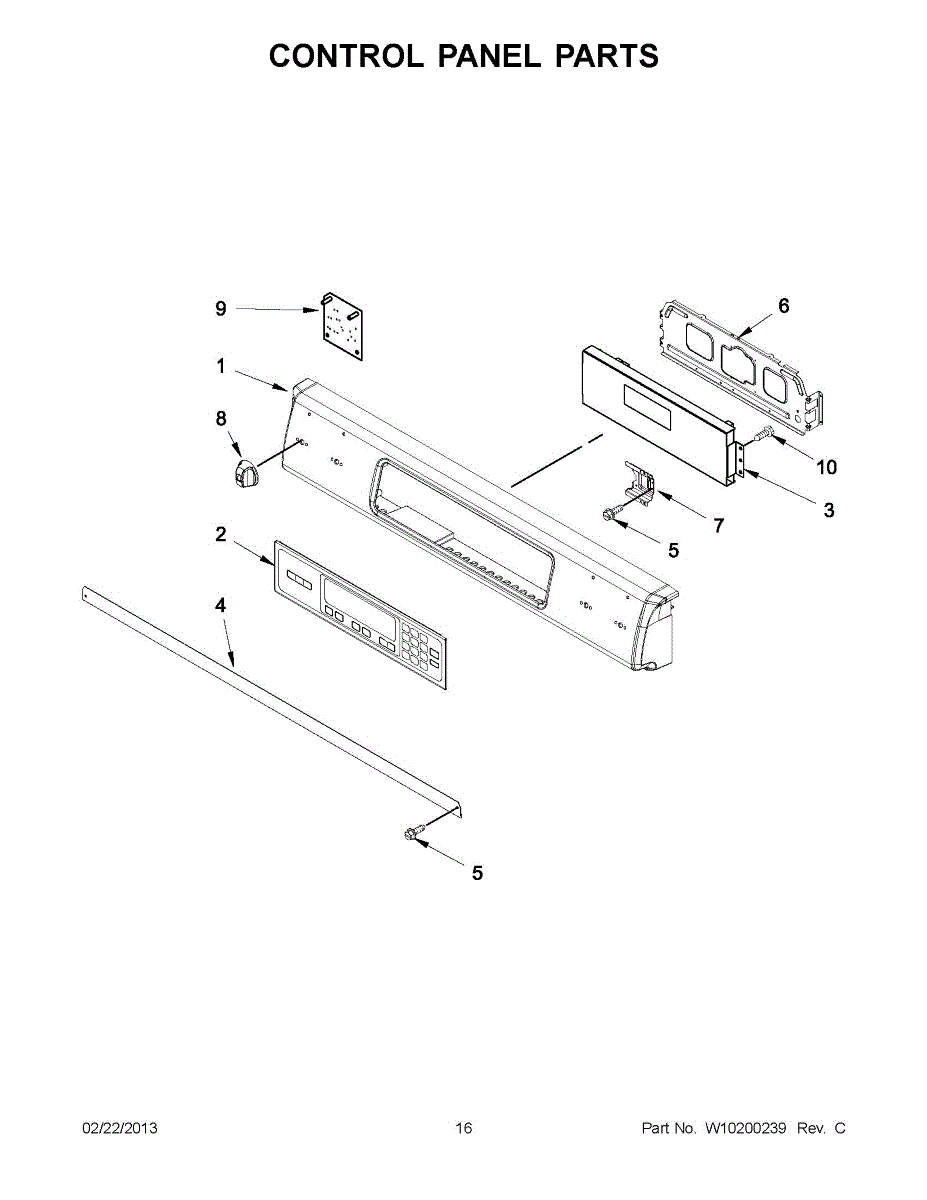 CONTROL PANEL PARTS

9
6
1
8
10
3
7
5
2
4
5

02/22/2013
16
Part No. W10200239 Rev. C