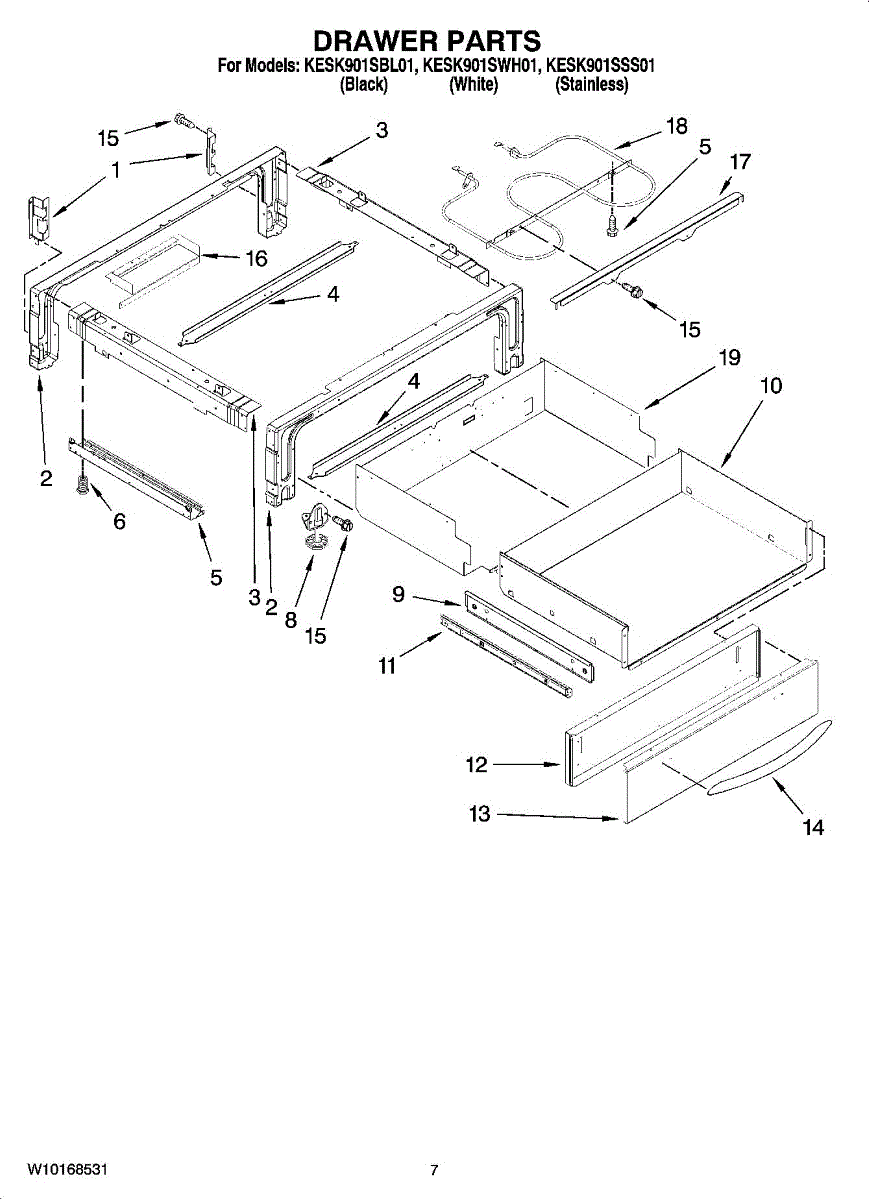 DRAWER PARTS
For Models: KESK901SBL01, KESK901SWH01, KESK901SSS01
(Black) (White) (Stainless)

15
1
3
18
5
17
16
4
15
19
10
4
2
6
5
3
2
8
15
9
11
12
13
14

W10168531
7