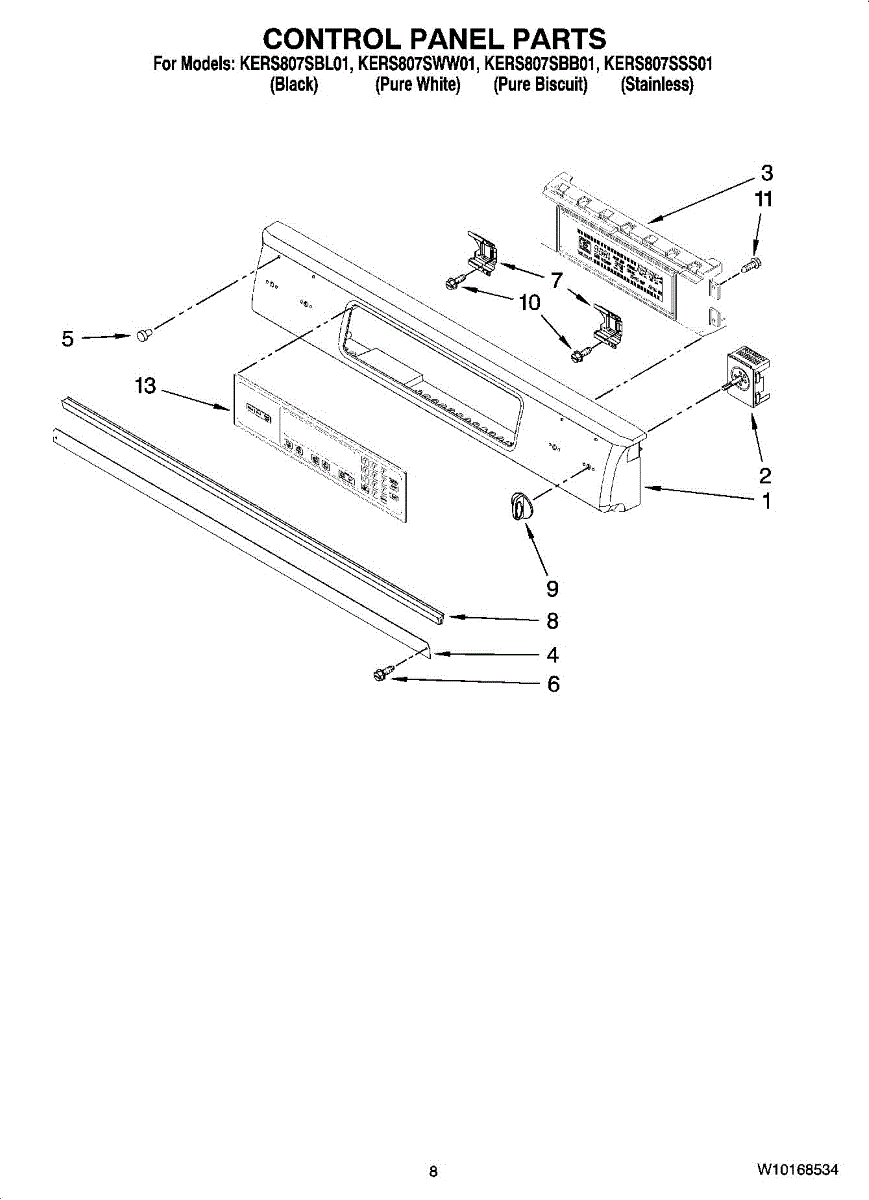 CONTROL PANEL PARTS
For Models: KERS807SBL01, KERS807SWW01, KERS807SBB01, KERS807SSS01
(Black) (Pure White) (Pure Biscuit) (Stainless)

3
11
7
10
5
13
2
1
9
8
4
6

8

W10168534