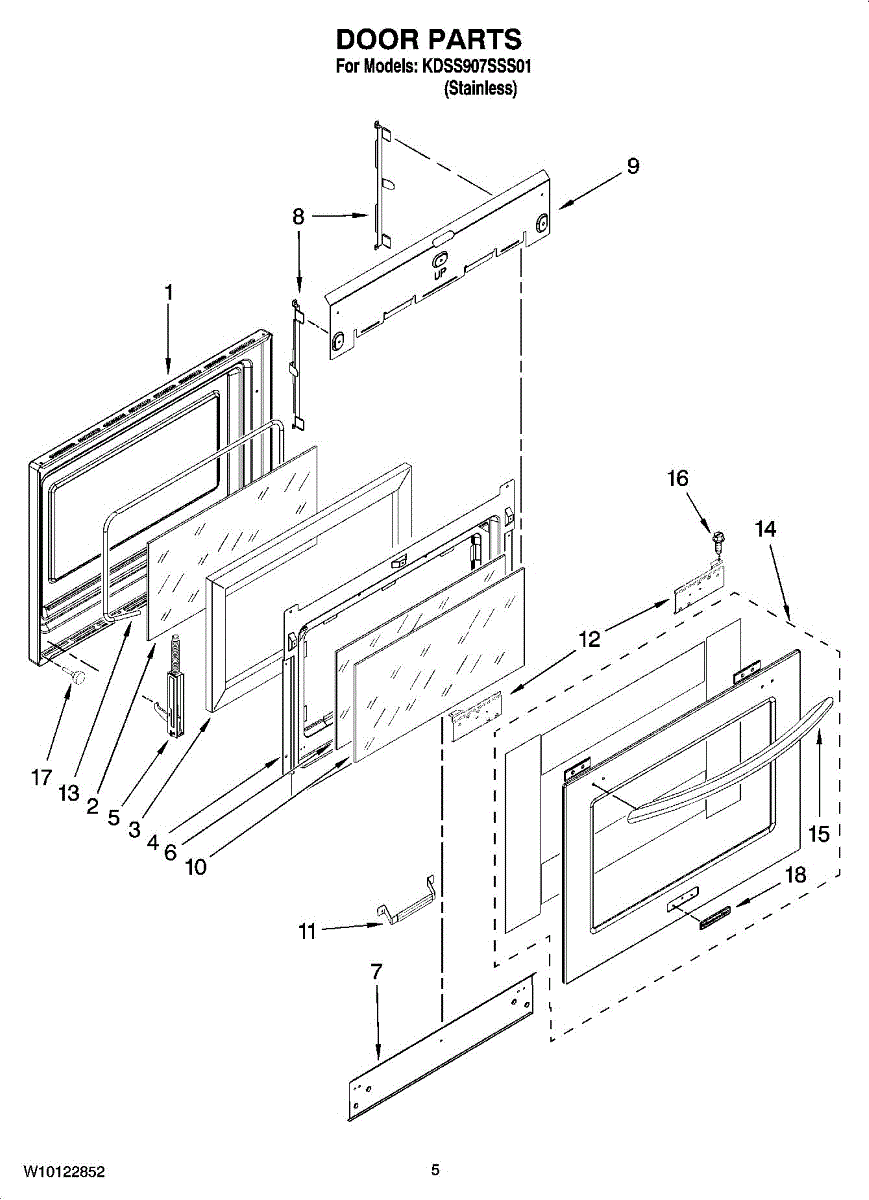 DOOR PARTS
For Models: KDSS907SSS01
(Stainless)

9

8

UP

1

16

14

12

17

13

2

5

3

4

6

10

15

18

11

7

W10122852

5