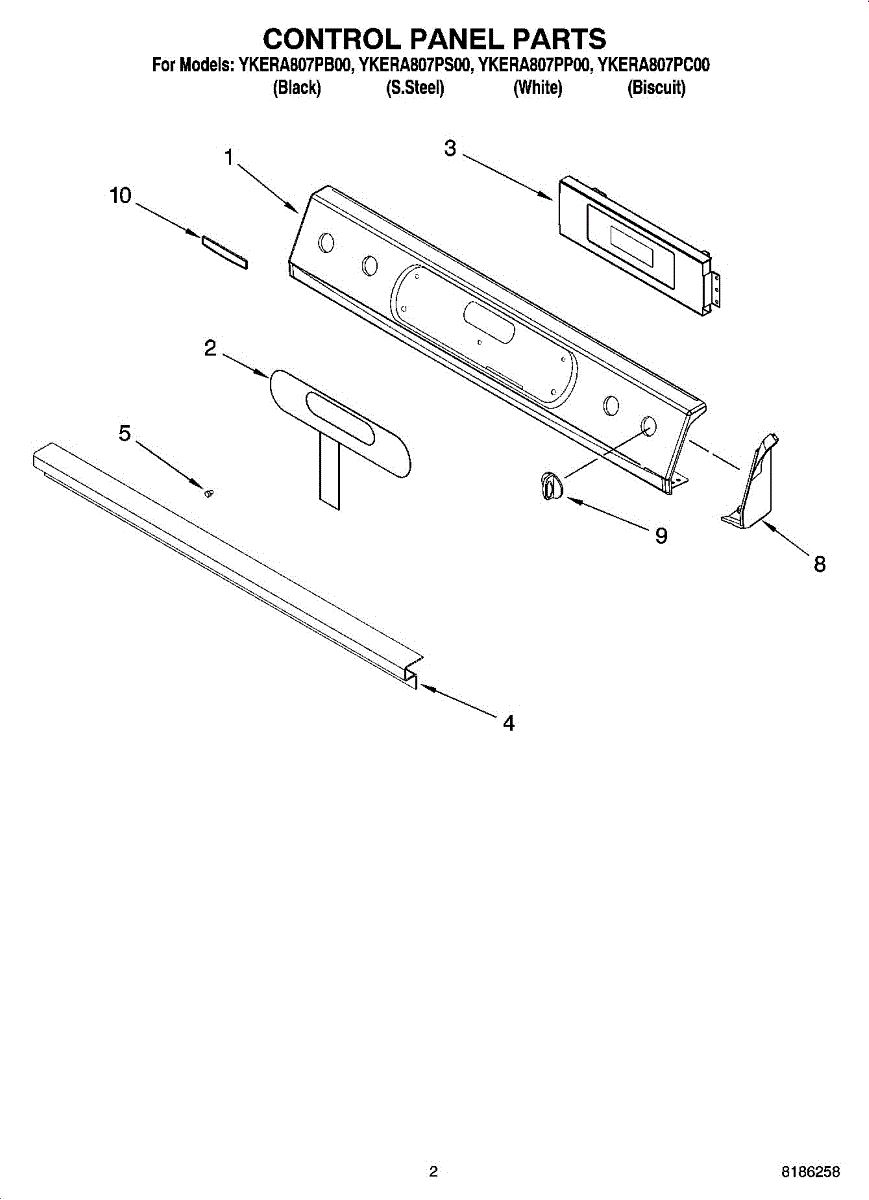 CONTROL PANEL PARTS

For Models: YKERA807PB00, YKERA807PS00, YKERA807PP00, YKERA807PC00
(Black) (S.Steel) (White) (Biscuit)

1
3
10
2
5
9
8
4

2

8186258