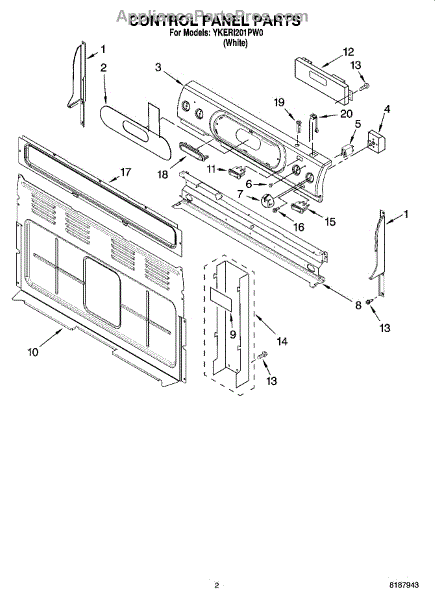 AppliancePartsPros.com
CONTROL PANEL PARTS
For Models: YKERI201PW0
(White)

1
2
3
12
13
19
20
4
5
17
18
11
6
7
16
15
1
8
13
9
14
10
13

2
8187943