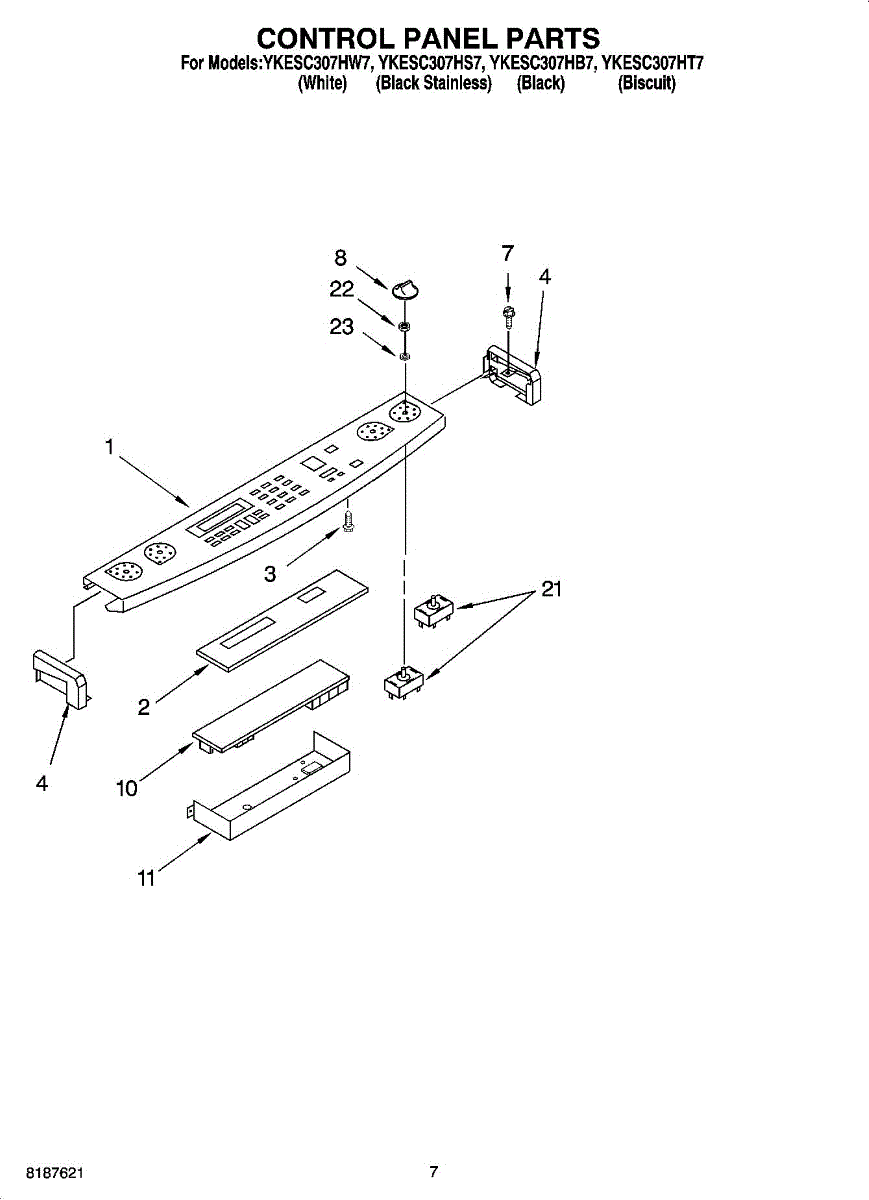 CONTROL PANEL PARTS
For Models:YKESC307HW7, YKESC307HS7, YKESC307HB7, YKESC307HT7
(White) (Black Stainless) (Black) (Biscuit)

8
22
23
7
4
1
3
21
2
4
10
11

8187621
7