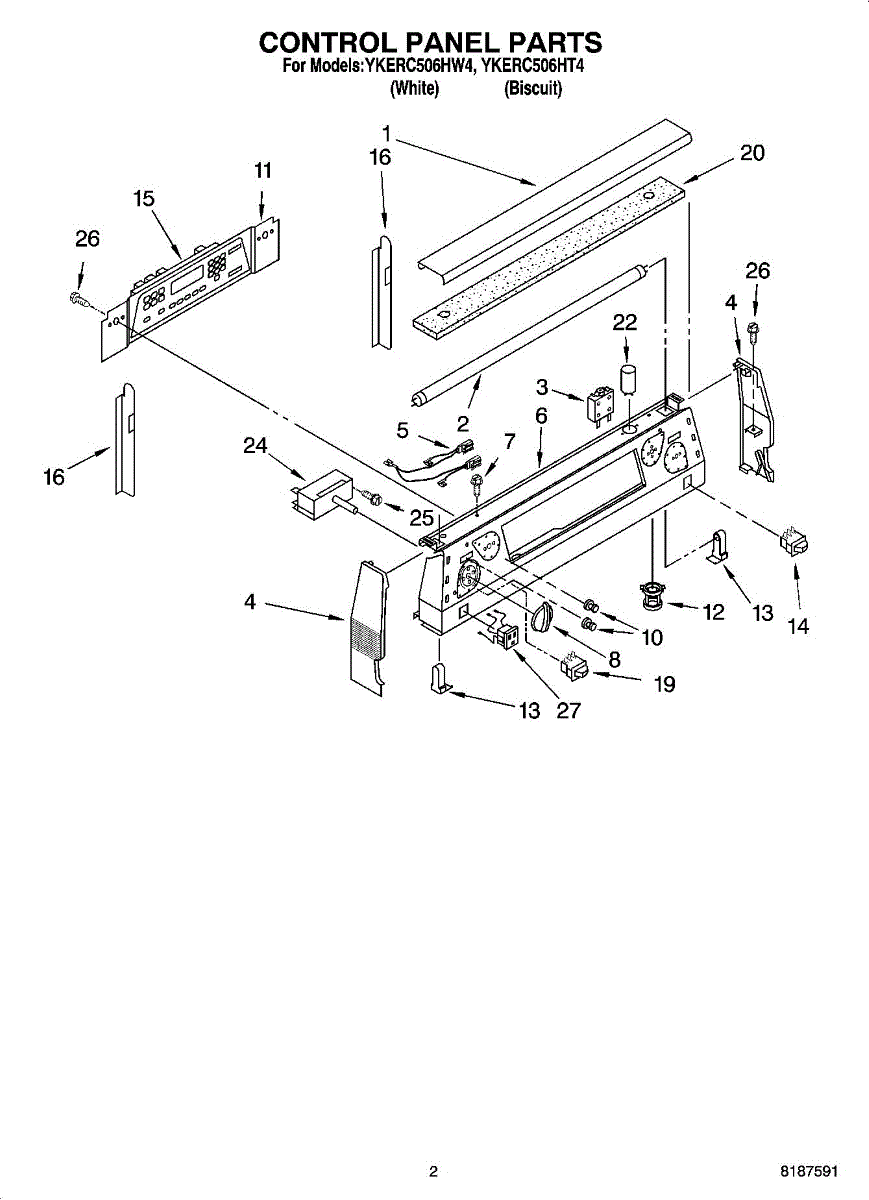 CONTROL PANEL PARTS
For Models:YKERC506HW4, YKERC506HT4
(White) (Biscuit)

1
16
20
11
15
26
26
4
22
3
2
5
6
7
24
16
25
4
12
13
14
10
8
19
13
27

2
8187591