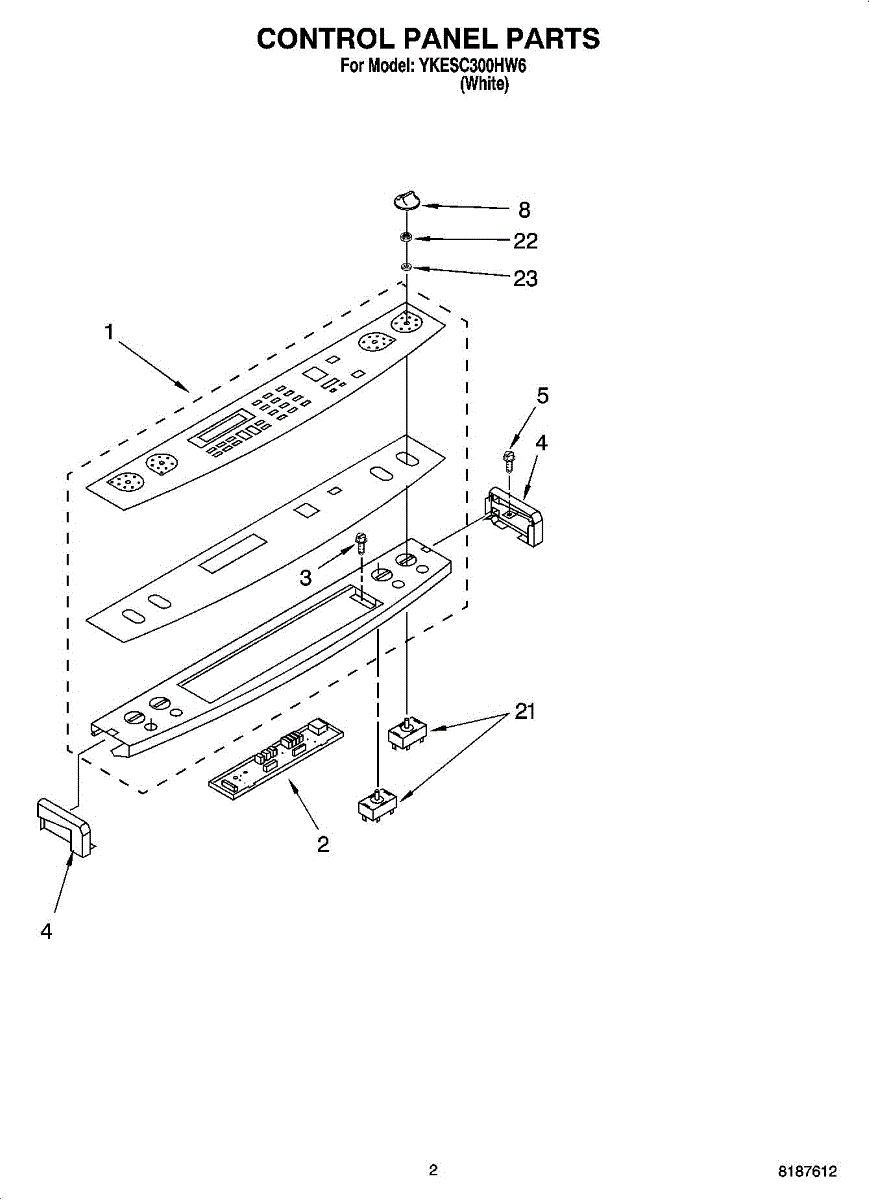 CONTROL PANEL PARTS
For Model: YKESC300HW6
(White)

8
22
23
1
5
4
3
21
2
4

2

8187612