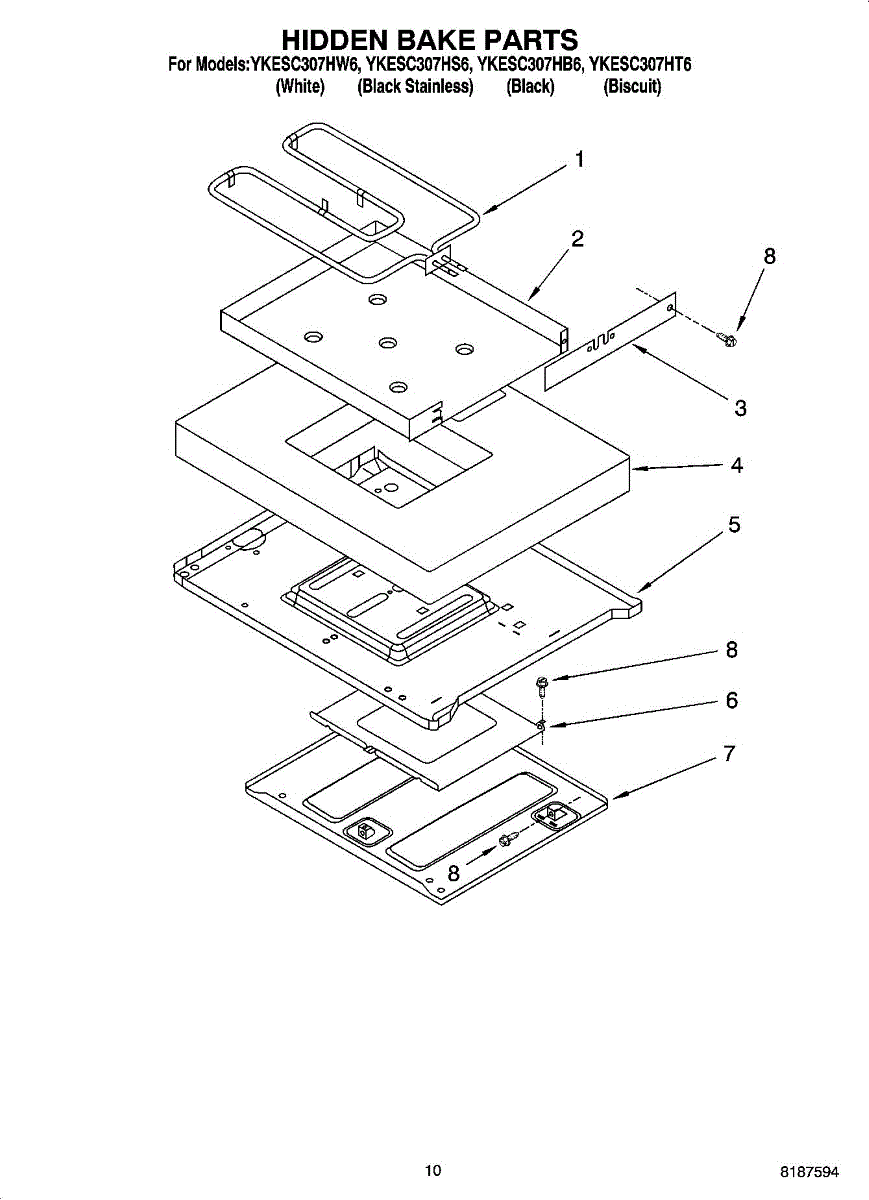 HIDDEN BAKE PARTS
For Models:YKESC307HW6, YKESC307HS6, YKESC307HB6, YKESC307HT6
(White) (Black Stainless) (Black) (Biscuit)

1
2
8
3
4
5
8
6
7
8

10
8187594