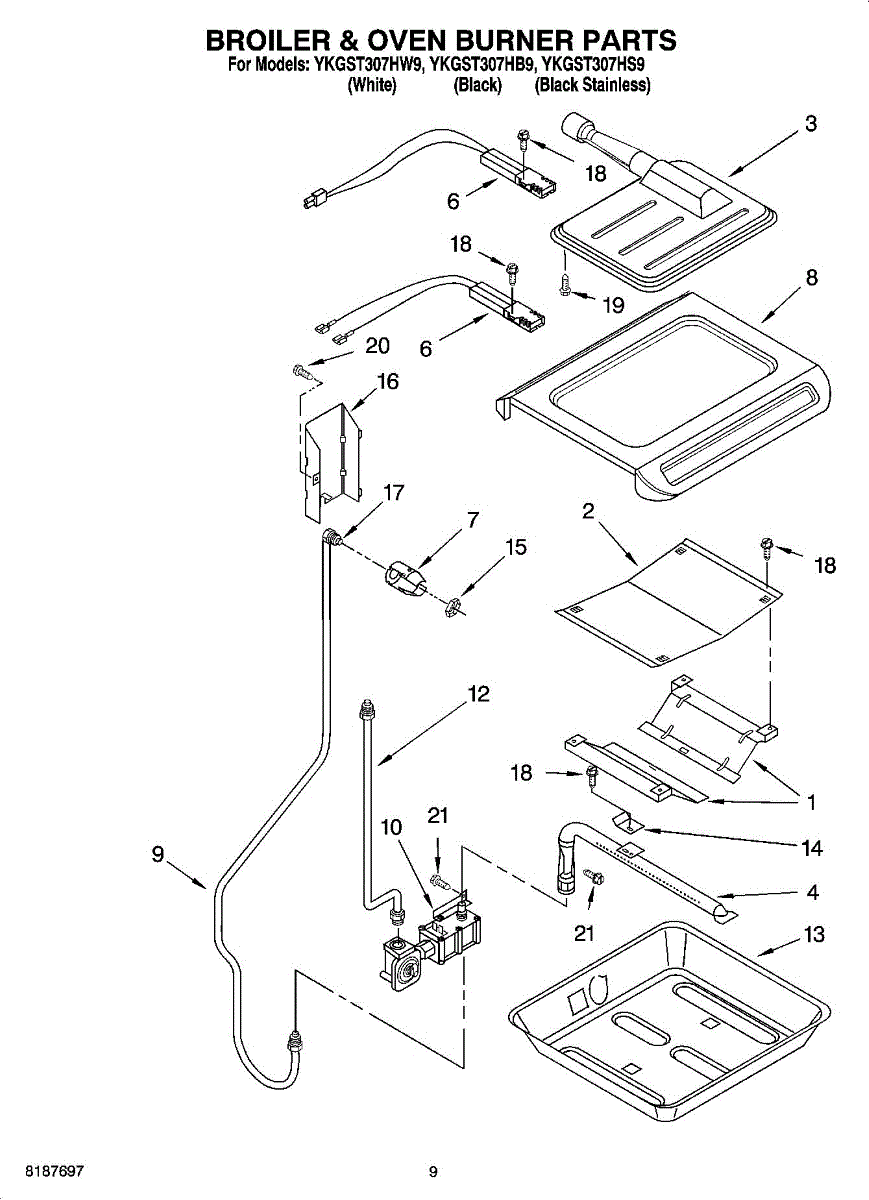 BROILER & OVEN BURNER PARTS
For Models: YKGST307HW9, YKGST307HB9, YKGST307HS9
(White) (Black) (Black Stainless)

3
18
6
18
19
8
20
6
16
17
7
15
2
18
12
18
1
21
10
14
9
4
21
13

8187697
9