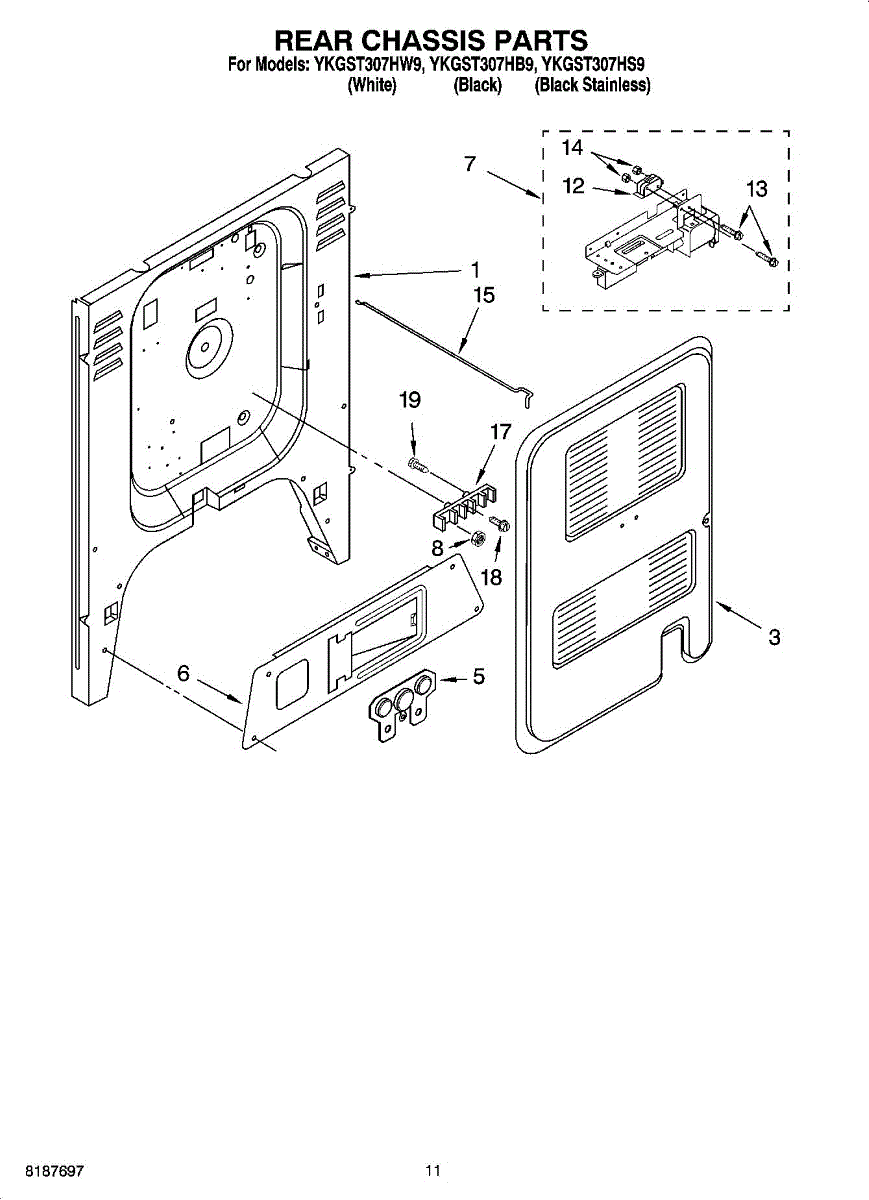 REAR CHASSIS PARTS
For Models: YKGST307HW9, YKGST307HB9, YKGST307HS9
(White) (Black) (Black Stainless)

14
7
12
13
1
15
19
17
8
18
3
6
5

8187697

11