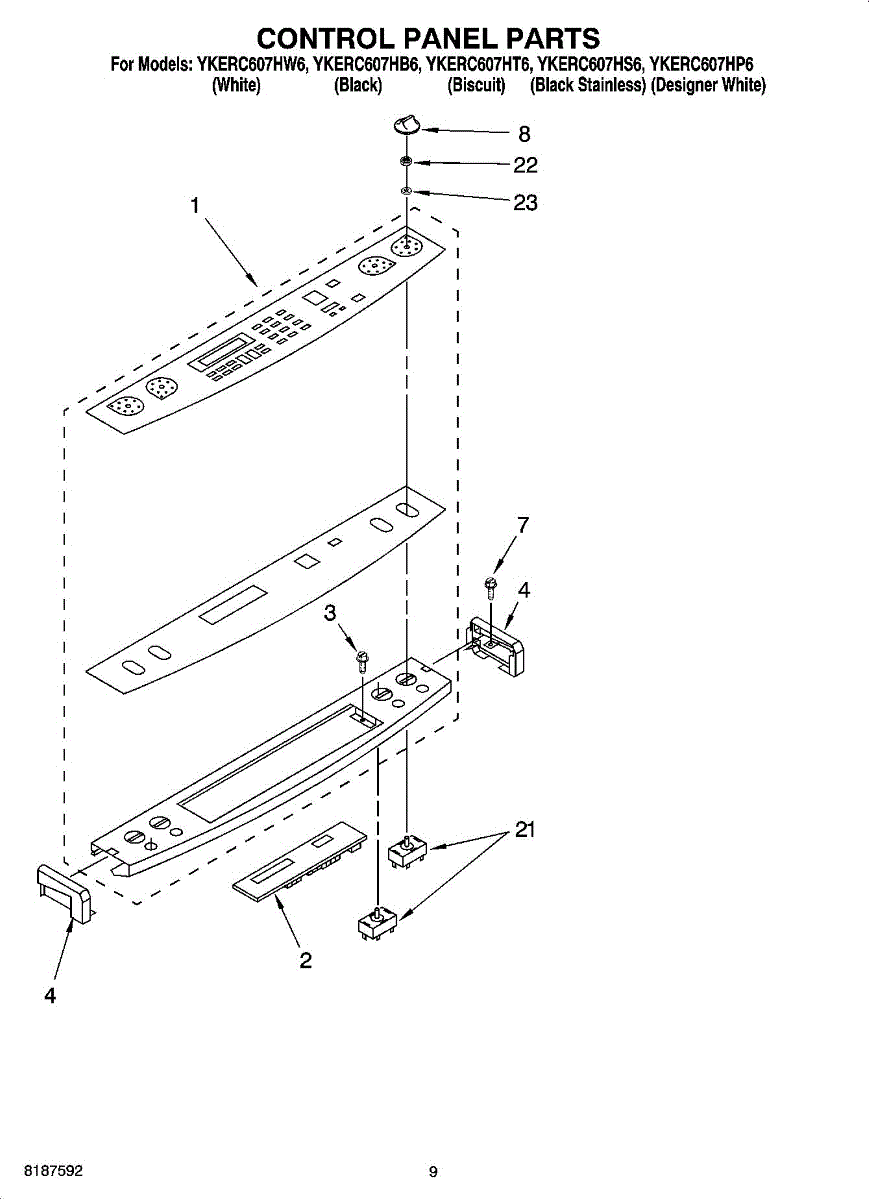 CONTROL PANEL PARTS

For Models: YKERC607HW6, YKERC607HB6, YKERC607HT6, YKERC607HS6, YKERC607HP6
(White) (Black) (Biscuit) (Black Stainless) (Designer White)

8
22
23
1
7
4
3
21
2
4

8187592
9