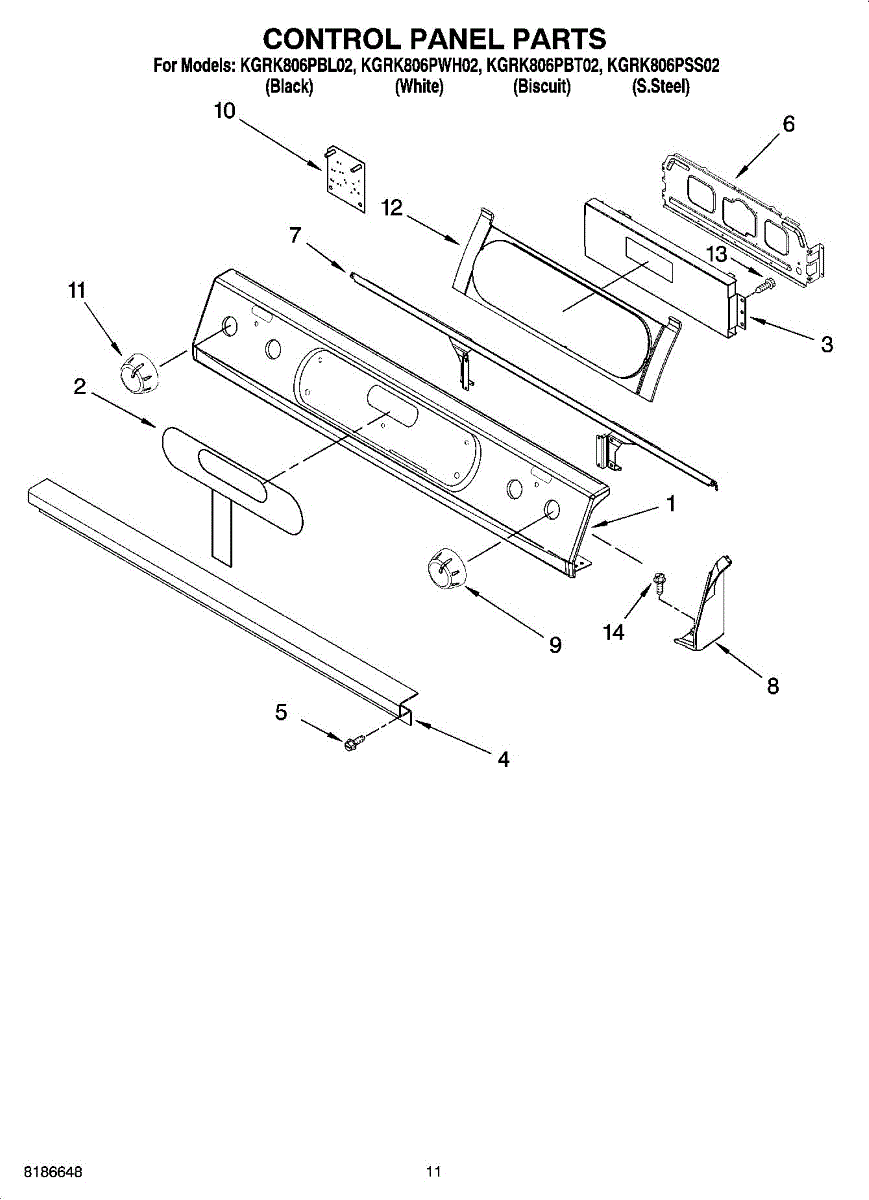 CONTROL PANEL PARTS

For Models: KGRK806PBL02, KGRK806PWH02, KGRK806PBT02, KGRK806PSS02
(Black) (White) (Biscuit) (S.Steel)

10
6
12
7
13
11
3
2
1
14
9
8
5
4

8186648

11