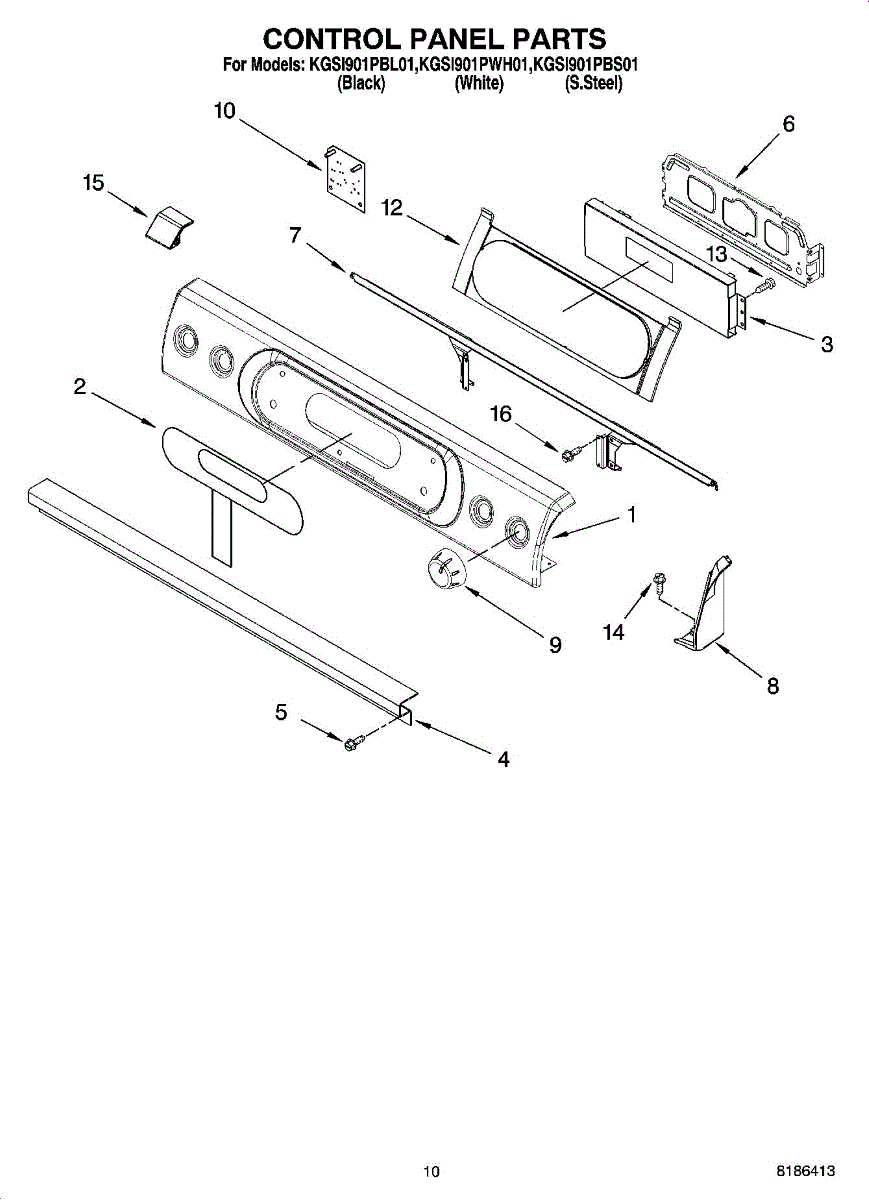 CONTROL PANEL PARTS
For Models: KGSI901PBL01,KGSI901PWH01,KGSI901PBS01
(Black) (White) (S.Steel)

10
6
15
12
7
13
3
2
16
1
9
14
8
5
4

10

8186413