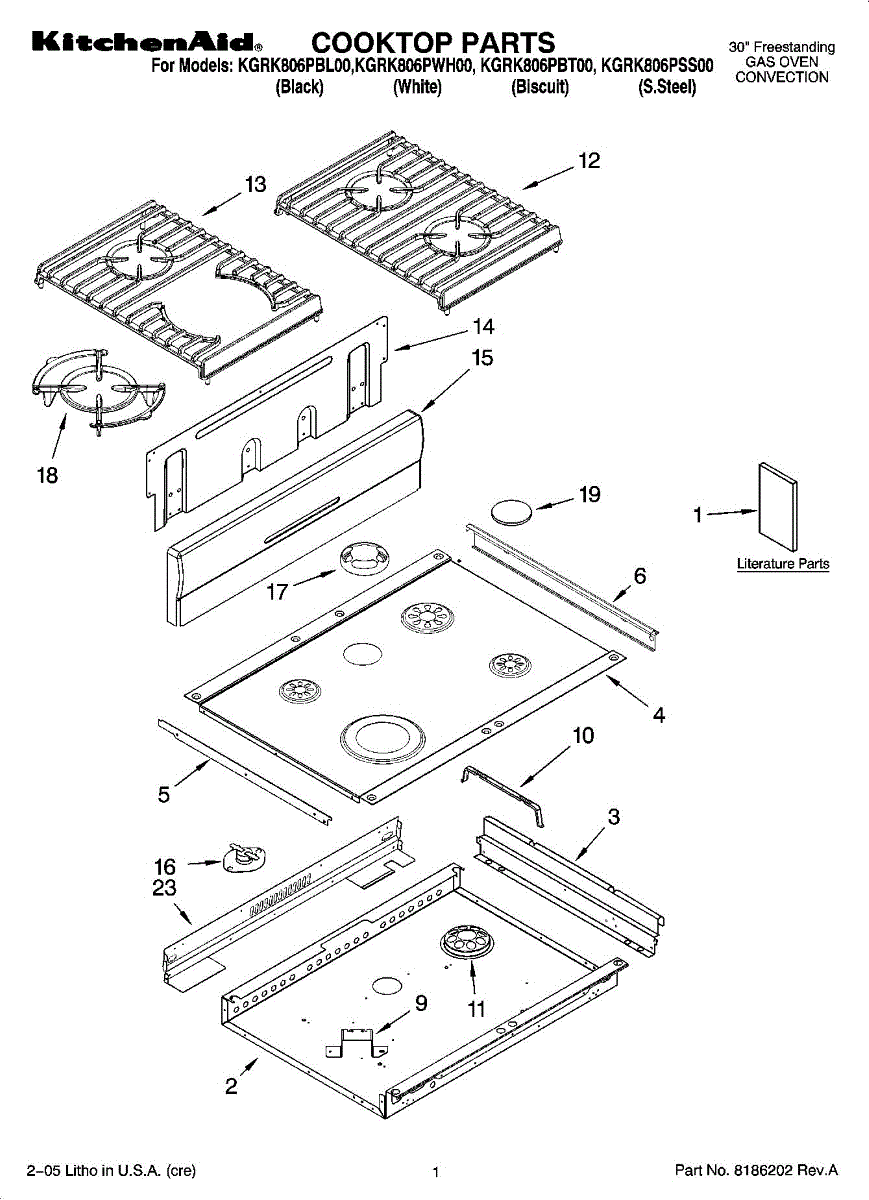 KitchenAid® COOKTOP PARTS
For Models: KGRK806PBL00,KGRK806PWH00, KGRK806PBT00, KGRK806PSS00
(Black) (White) (Biscuit) (S.Steel)

30" Freestanding
GAS OVEN
CONVECTION

13
12
14
15
18
19
1
Literature Parts
17
6
4
10
5
3
16
23
9
11
2

2–05 Litho in U.S.A. (cre)
1
Part No. 8186202 Rev.A