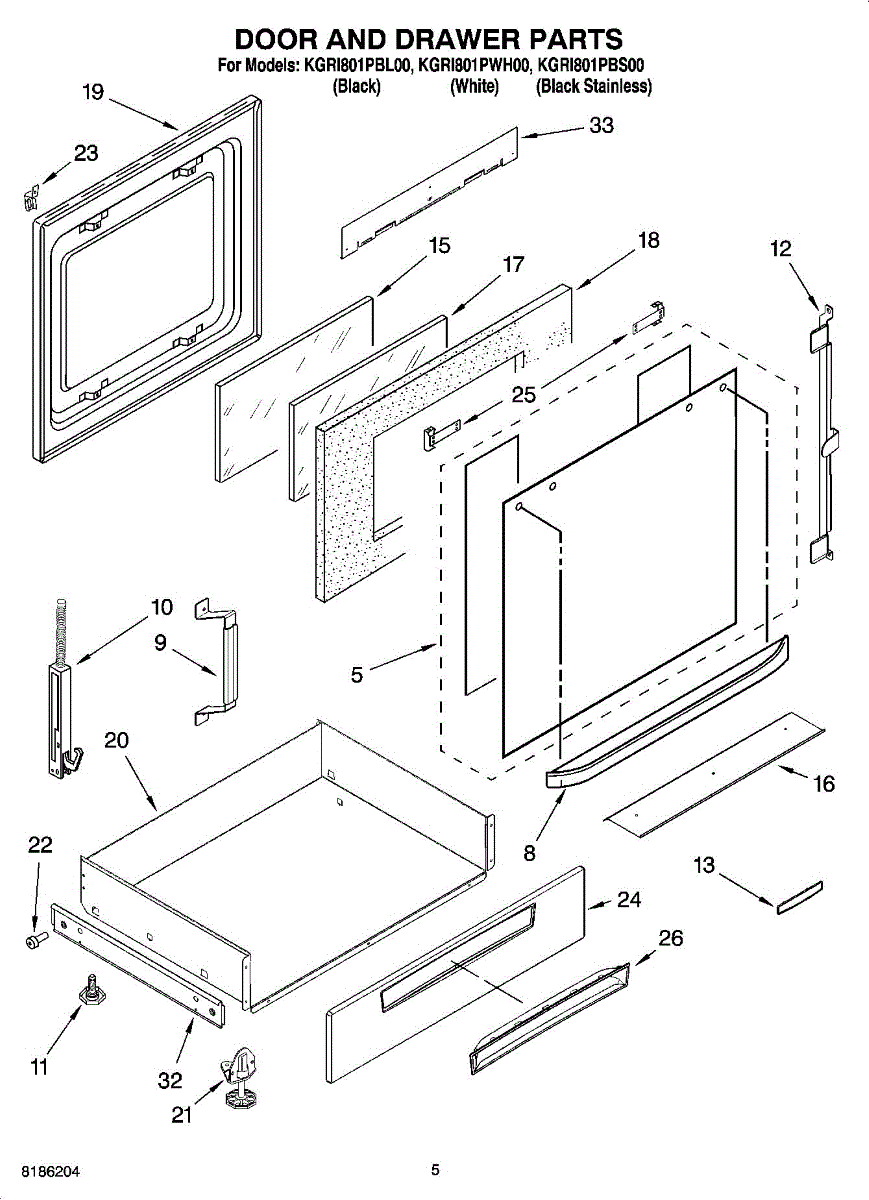 DOOR AND DRAWER PARTS
For Models: KGRI801PBL00, KGRI801PWH00, KGRI801PBS00
(Black) (White) (Black Stainless)

19
23
33
15
17
18
12
25
10
9
5
20
16
8
22
13
24
26
11
32
21

8186204
5