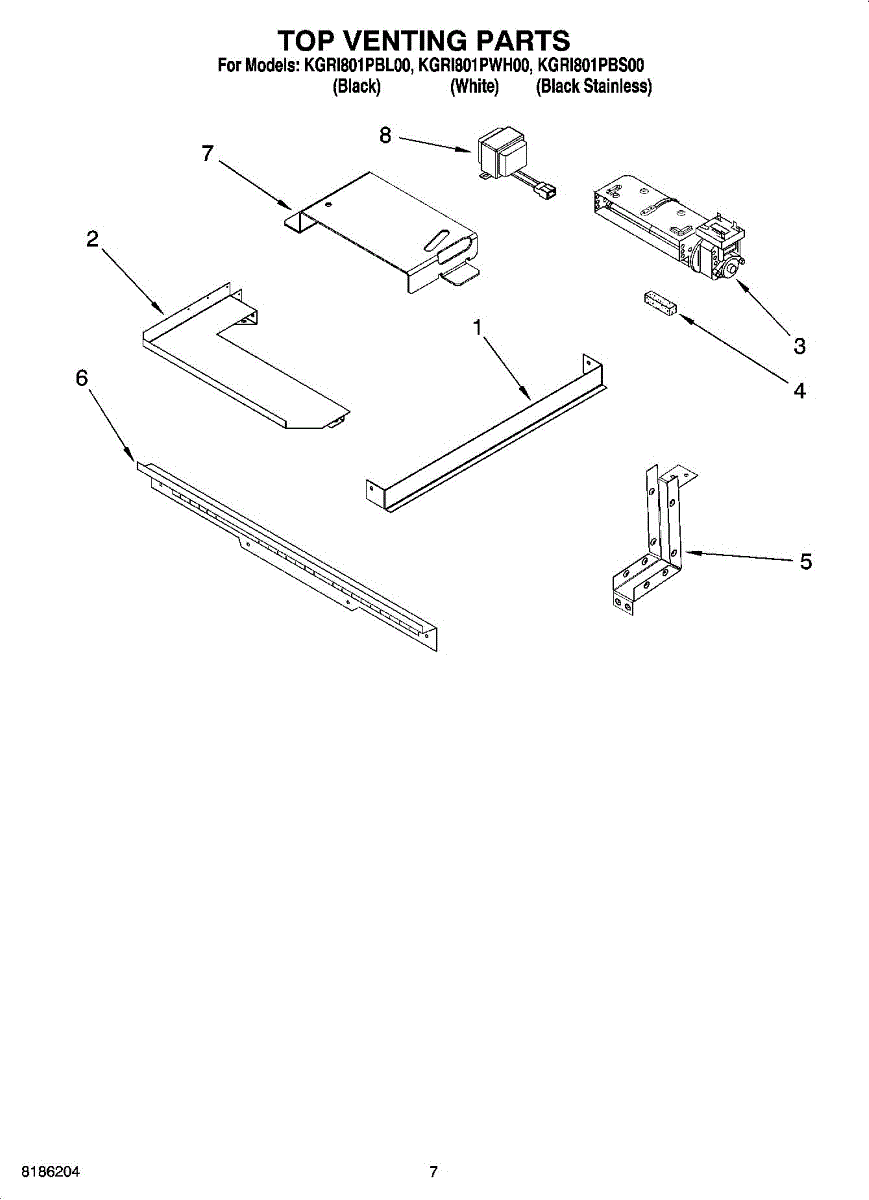 TOP VENTING PARTS
For Models: KGRI801PBL00, KGRI801PWH00, KGRI801PBS00
(Black) (White) (Black Stainless)

8
7
2
1
3
4
6
5

8186204
7