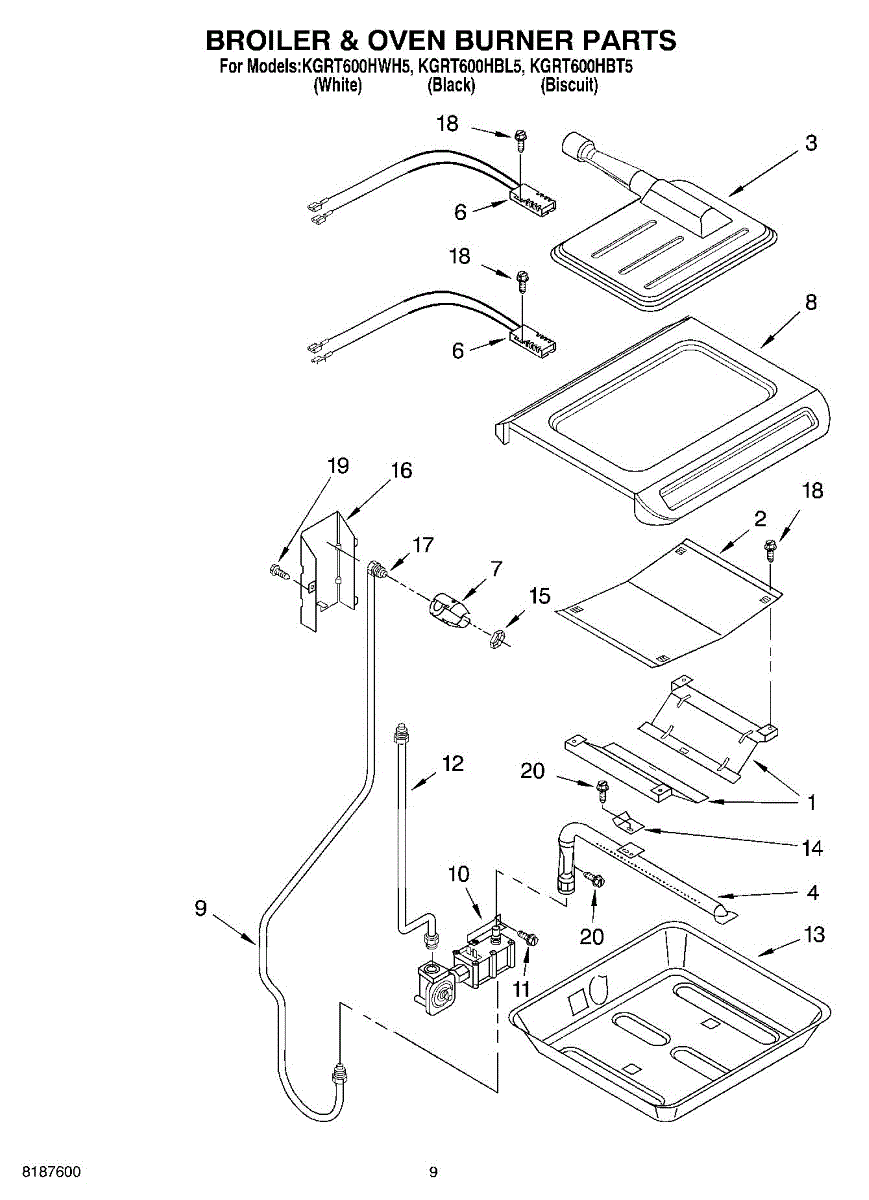 BROILER & OVEN BURNER PARTS
For Models:KGRT600HWH5, KGRT600HBL5, KGRT600HBT5
(White) (Black) (Biscuit)

18
3
6
18
8
6
19
16
18
2
17
7
15
12
20
1
14
10
4
9
20
13
11

8187600
9