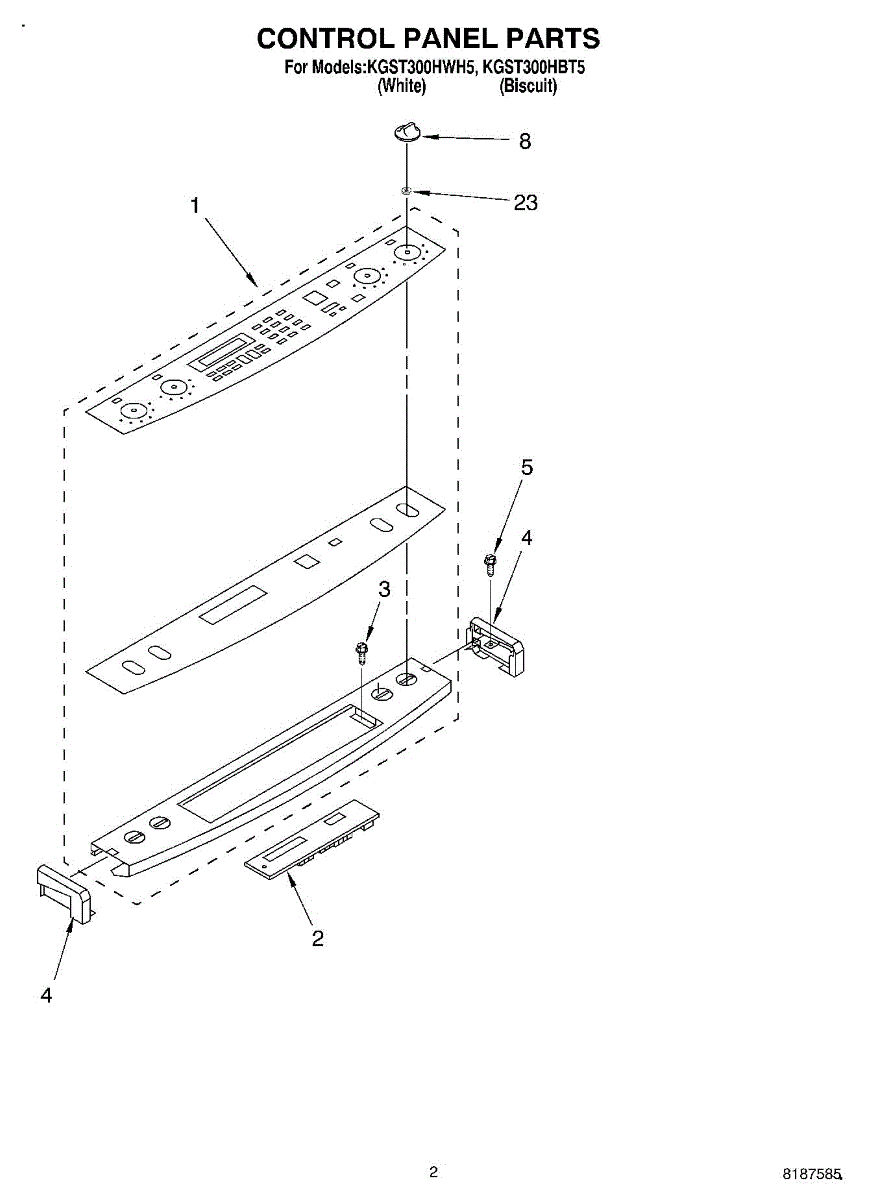 CONTROL PANEL PARTS
For Models:KGST300HWH5, KGST300HBT5
(White) (Biscuit)

8
23
1
5
4
3
2
4

2

8187585