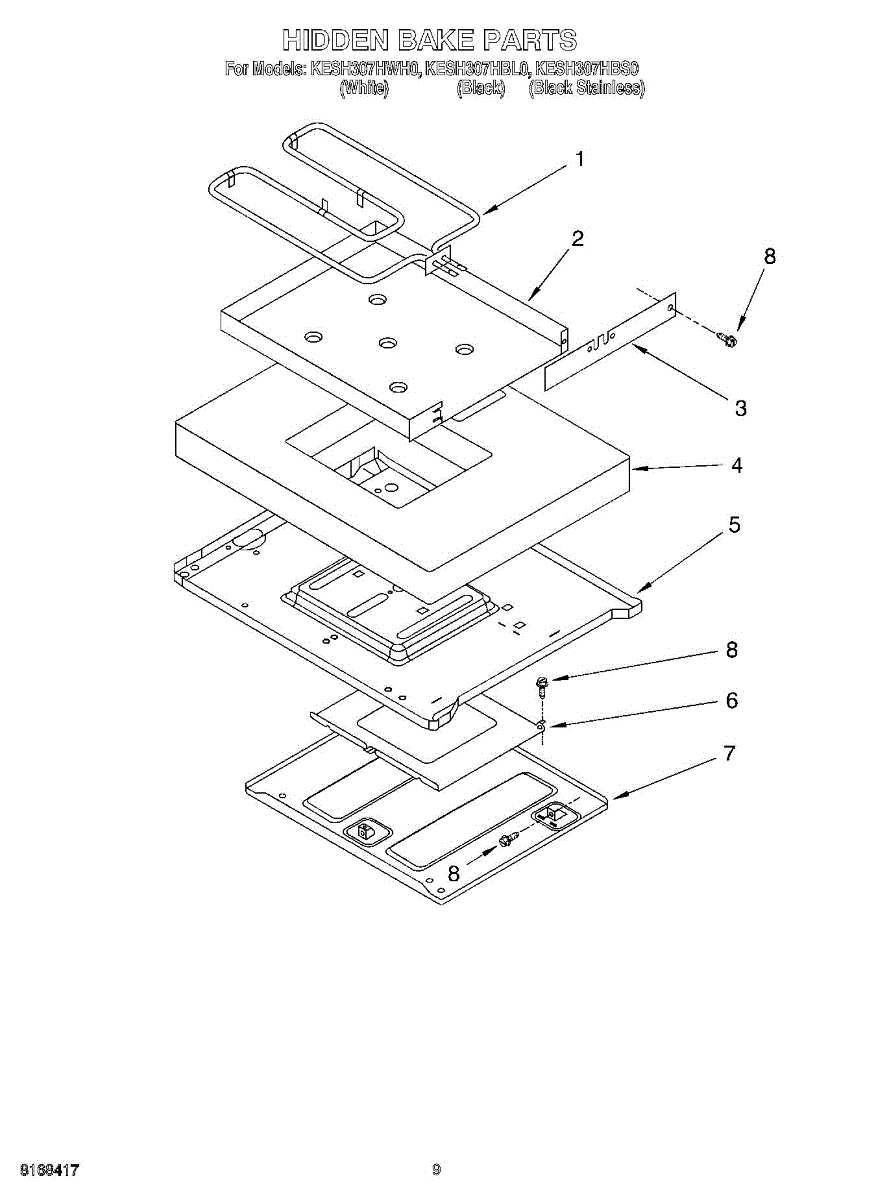 HIDDEN BAKE PARTS

For Models: KESH307HWH0, KESH307HBL0, KESH307HBS0
(White) (Black) (Black Stainless)

1
2
8
3
4
5
8
6
7
8

8188417

9