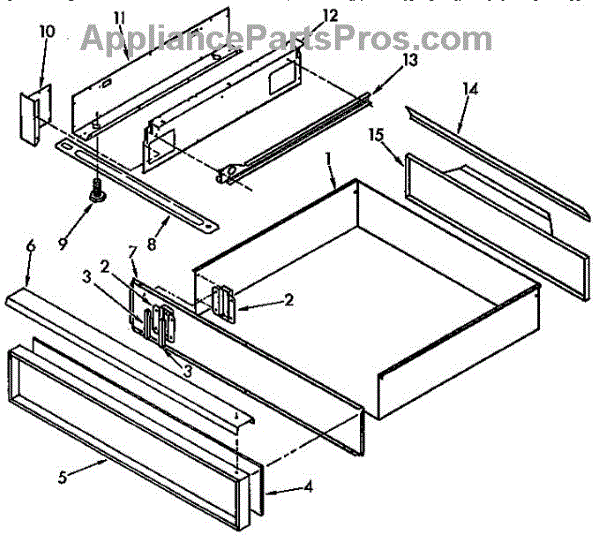 AppliancePartsPros.com

10
11
12
13
14
15
1
9
8
6
7
2
3
2
3
5
4