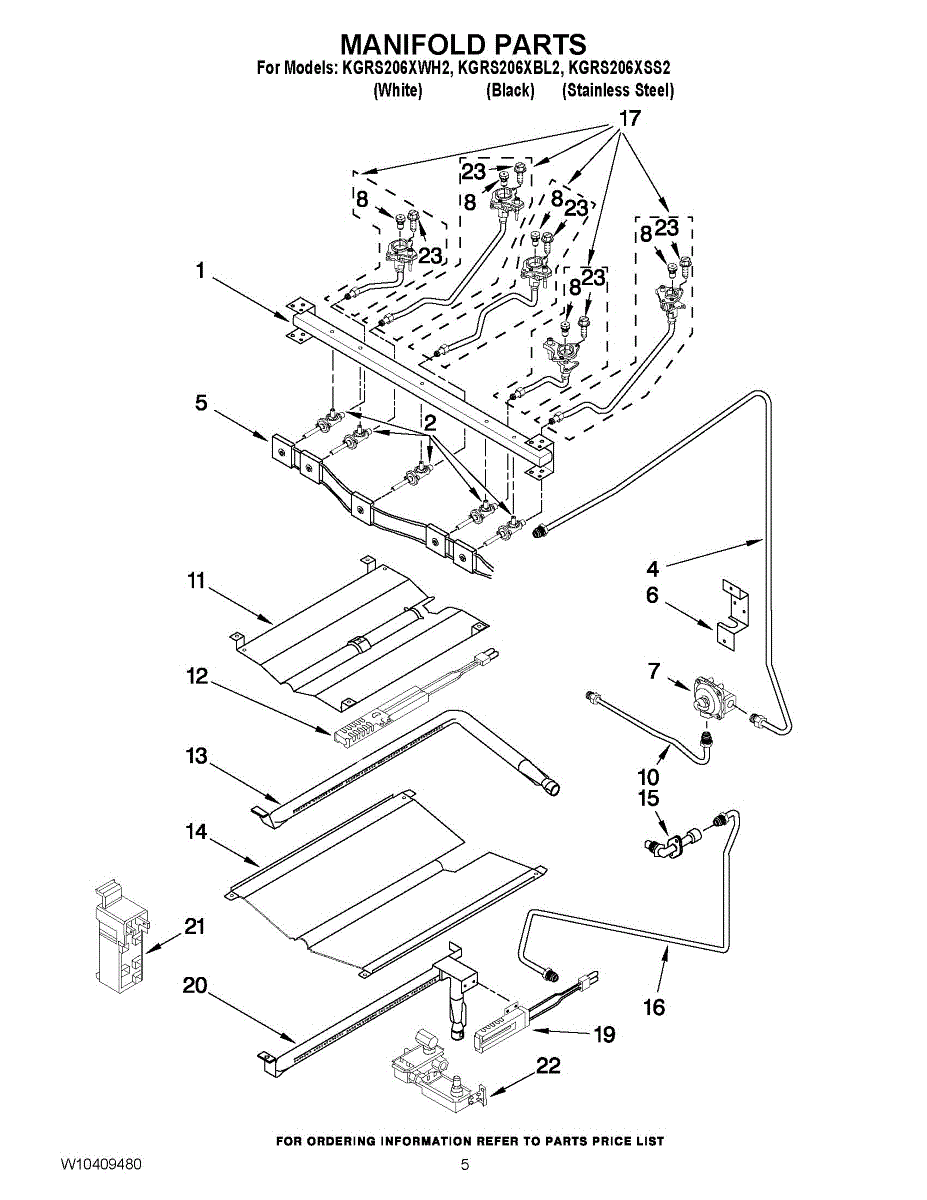 MANIFOLD PARTS
For Models: KGRS206XWH2, KGRS206XBL2, KGRS206XSS2
(White) (Black) (Stainless Steel)

17
23
8
8
23
8
23
8
23
8
23
1
5
2
4
6
7
10
15
11
12
13
14
21
20
16
19
22

FOR ORDERING INFORMATION REFER TO PARTS PRICE LIST

W10409480
5