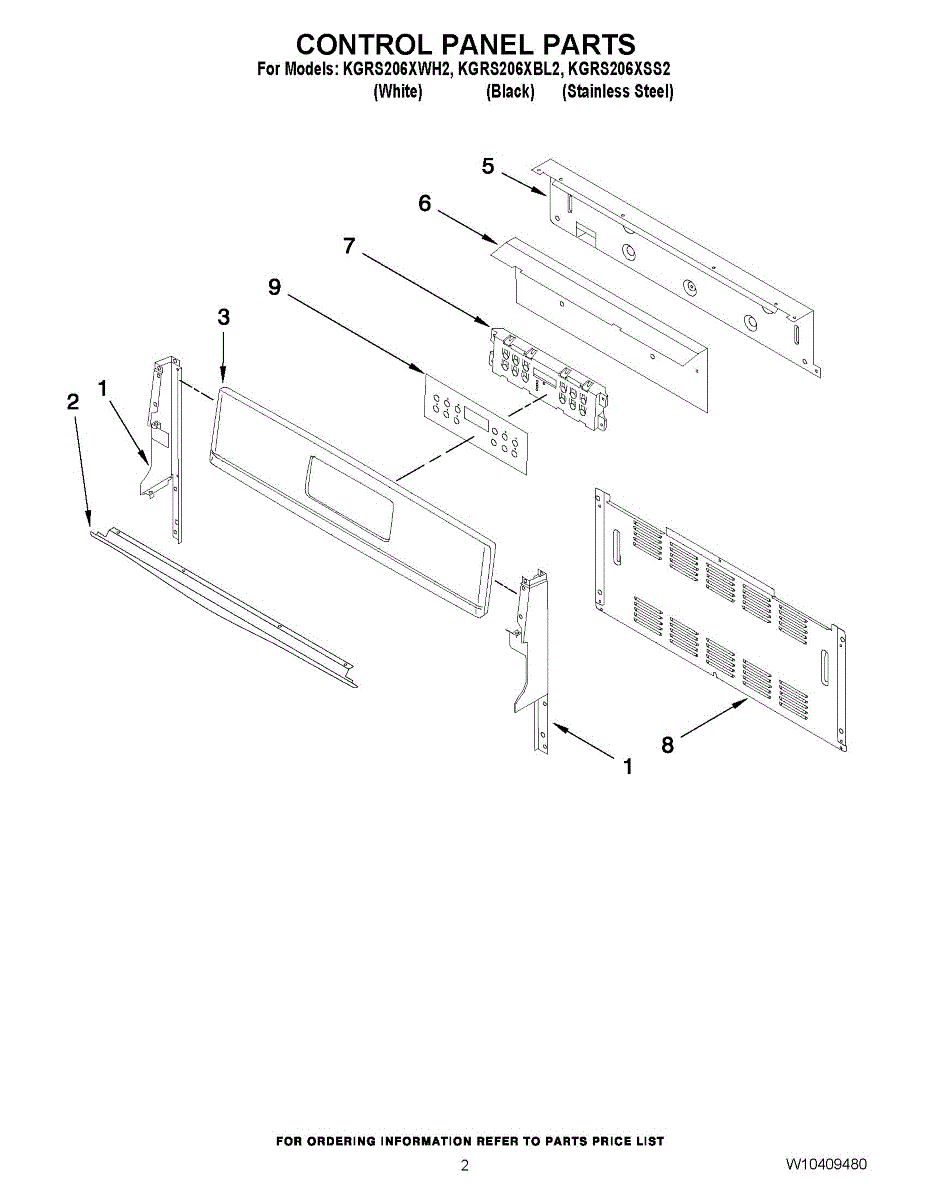 CONTROL PANEL PARTS

For Models: KGRS206XWH2, KGRS206XBL2, KGRS206XSS2
(White) (Black) (Stainless Steel)

5
6
7
9
3
1
2
1
8

FOR ORDERING INFORMATION REFER TO PARTS PRICE LIST

2

W10409480