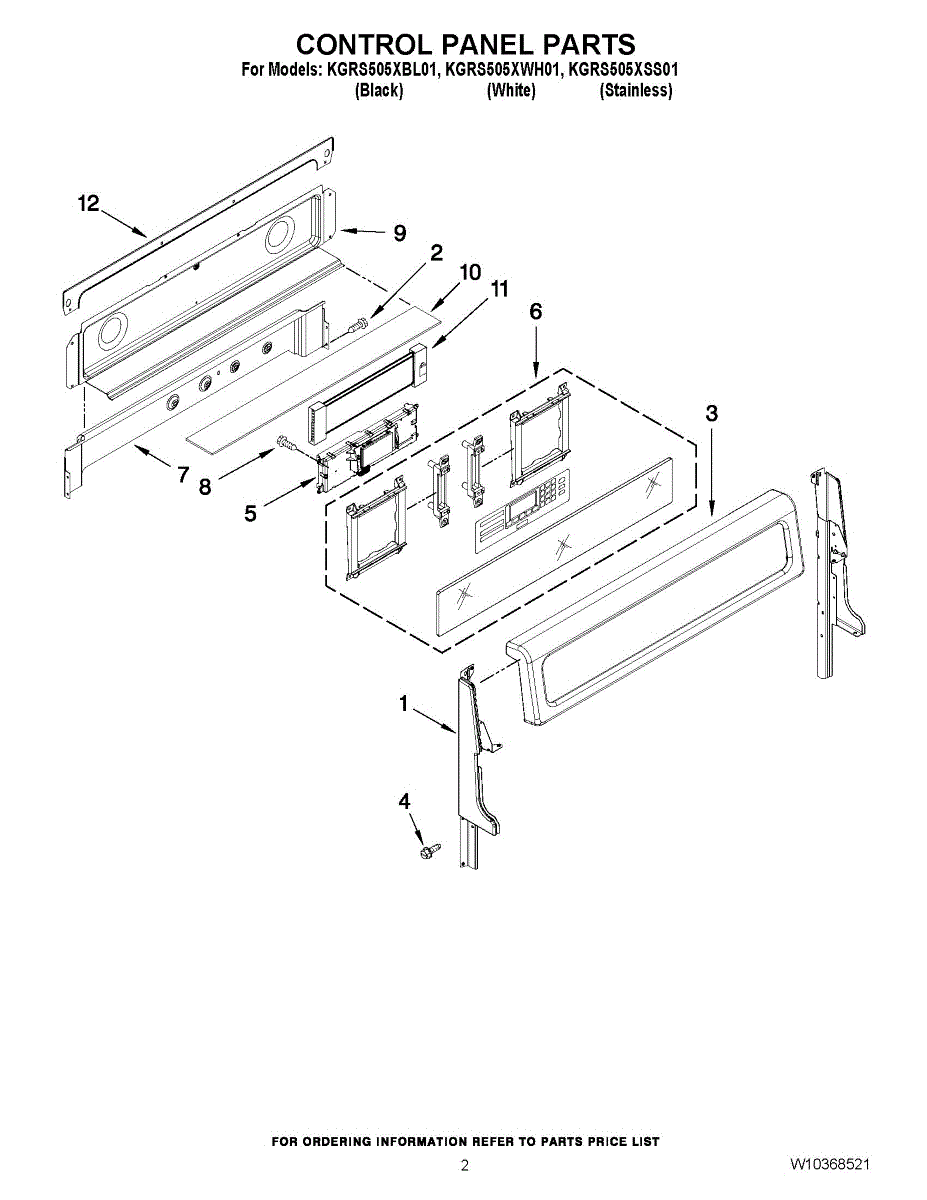 CONTROL PANEL PARTS
For Models: KGRS505XBL01, KGRS505XWH01, KGRS505XSS01
(Black) (White) (Stainless)

12
9
2
10
11
6
3
7
8
5
1
4

FOR ORDERING INFORMATION REFER TO PARTS PRICE LIST
2
W10368521