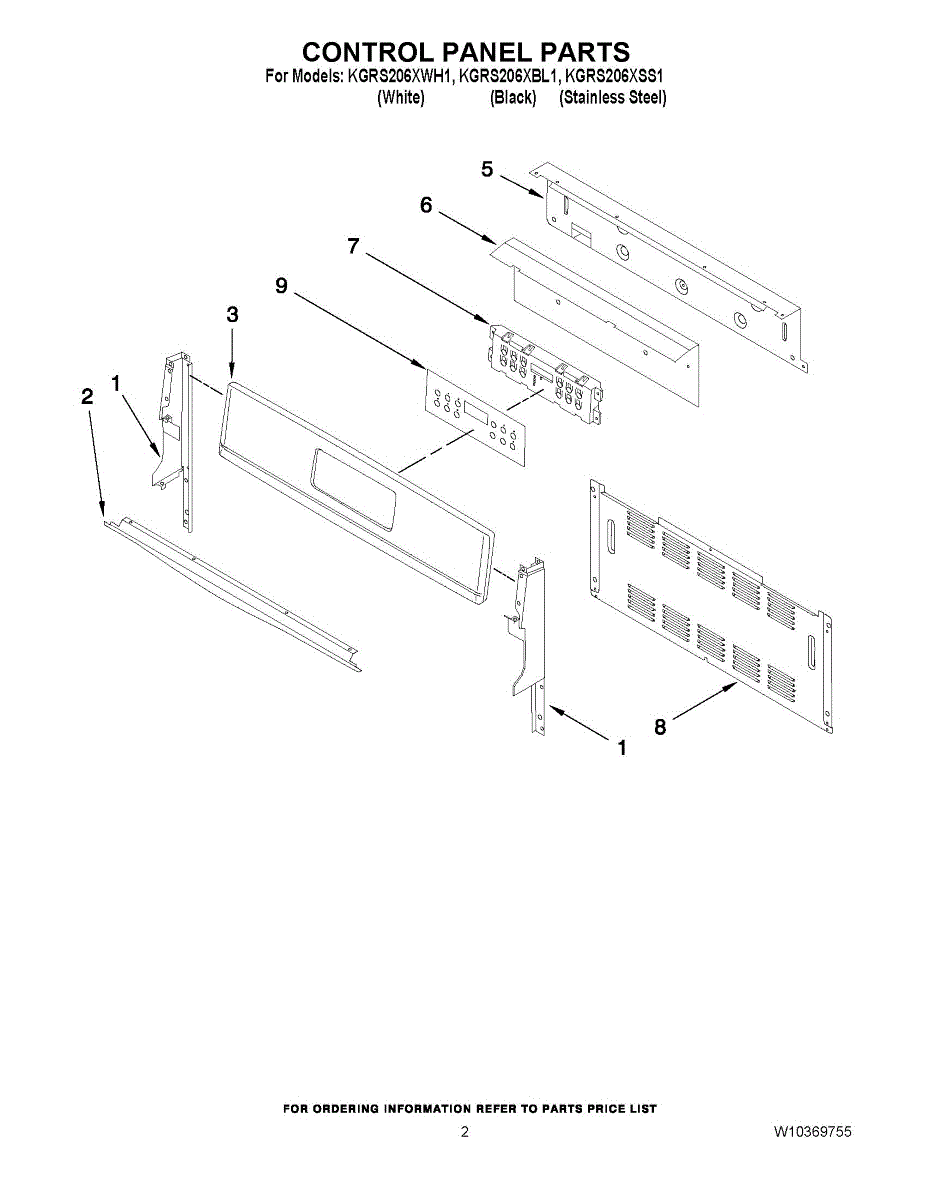 CONTROL PANEL PARTS
For Models: KGRS206XWH1, KGRS206XBL1, KGRS206XSS1
(White) (Black) (Stainless Steel)

5
6
7
9
3
1
2
8
1

FOR ORDERING INFORMATION REFER TO PARTS PRICE LIST
2
W10369755