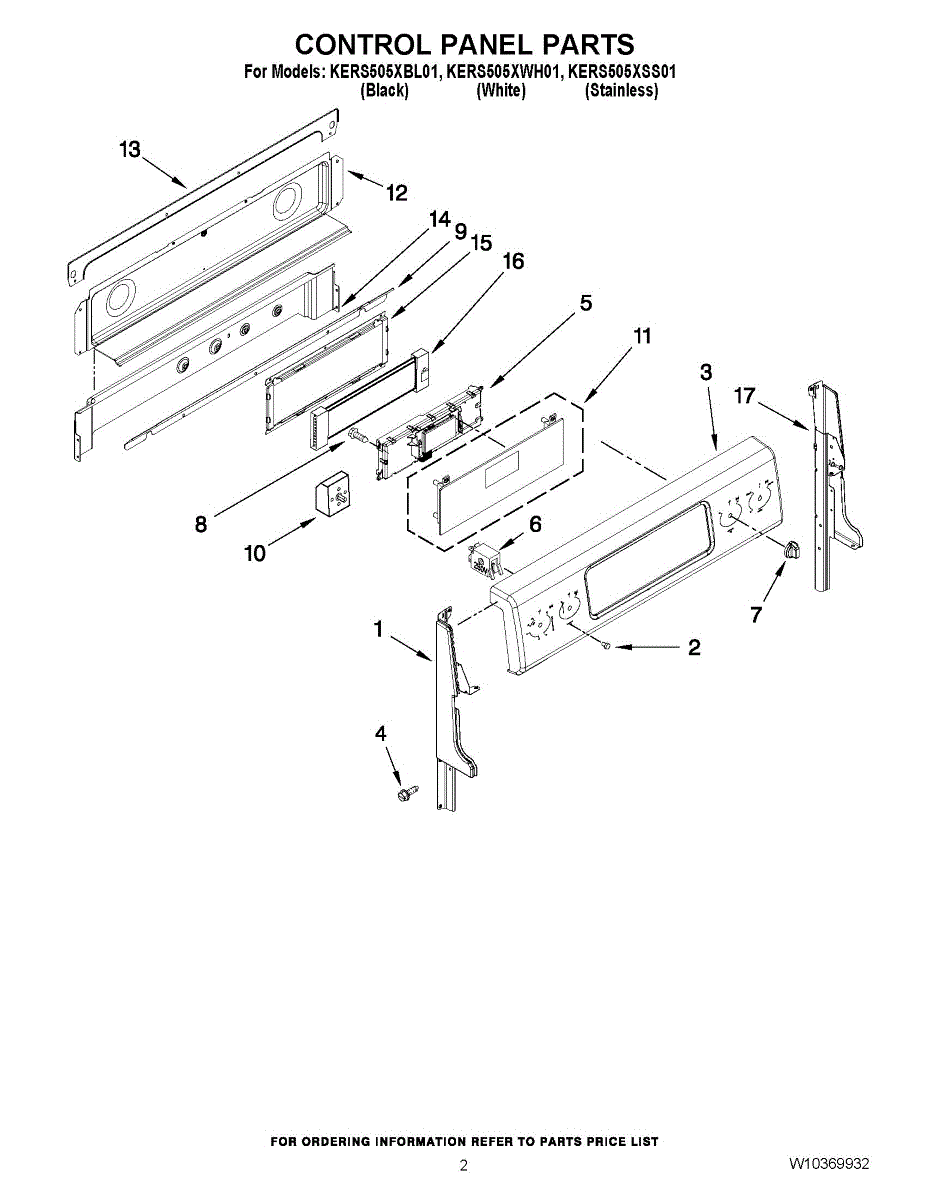 CONTROL PANEL PARTS

For Models: KERS505XBL01, KERS505XWH01, KERS505XSS01
(Black) (White) (Stainless)

13
12
14
9
15
16
5
11
3
17
8
10
6
7
1
2
4

FOR ORDERING INFORMATION REFER TO PARTS PRICE LIST

2

W10369932