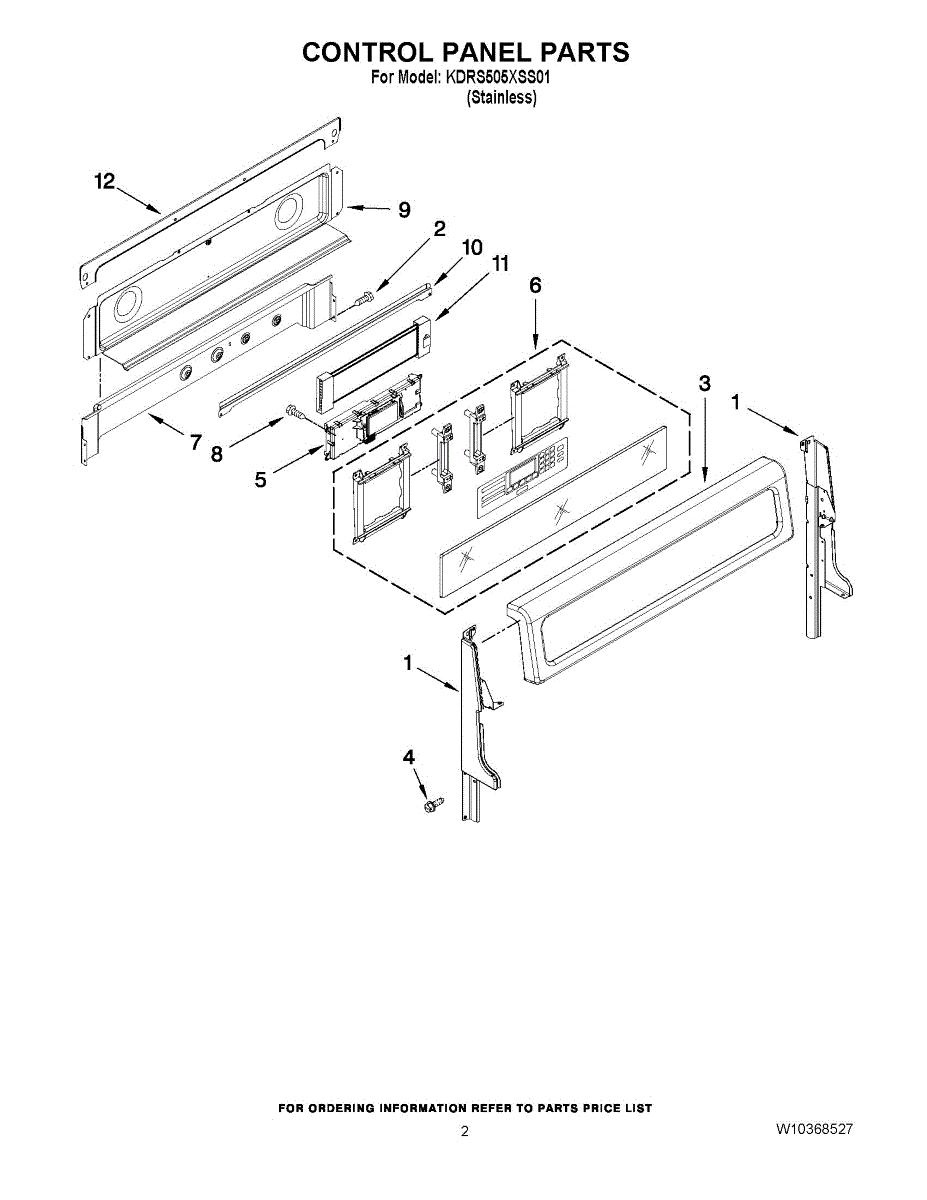 CONTROL PANEL PARTS
For Model: KDRS505XSS01
(Stainless)

12
9
2
10
11
6
3
1
7
8
5
1
4

FOR ORDERING INFORMATION REFER TO PARTS PRICE LIST

2

W10368527