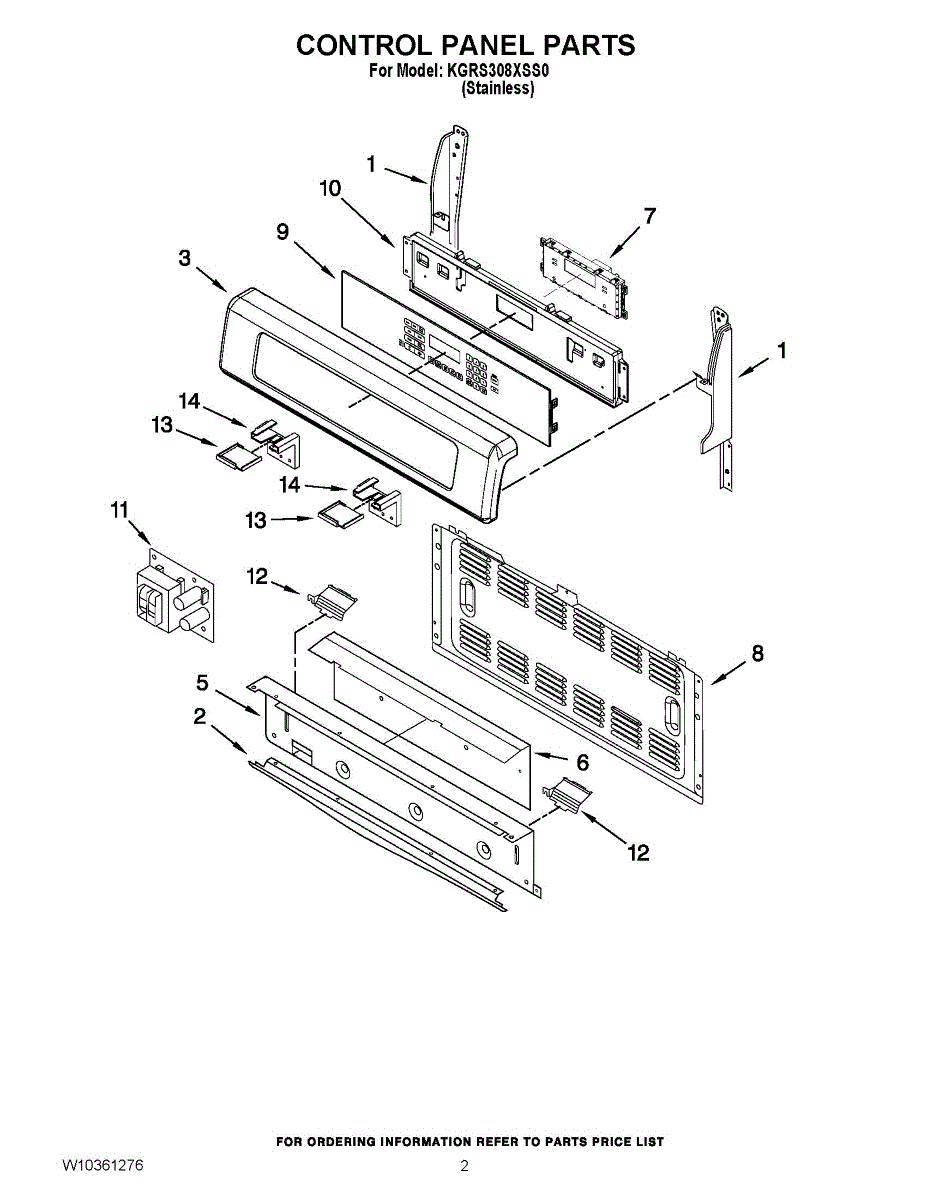 CONTROL PANEL PARTS
For Model: KGRS308XSS0
(Stainless)

1
10
7
9
3
1
14
13
14
13
11
12
8
5
2
6
12

FOR ORDERING INFORMATION REFER TO PARTS PRICE LIST

W10361276
2